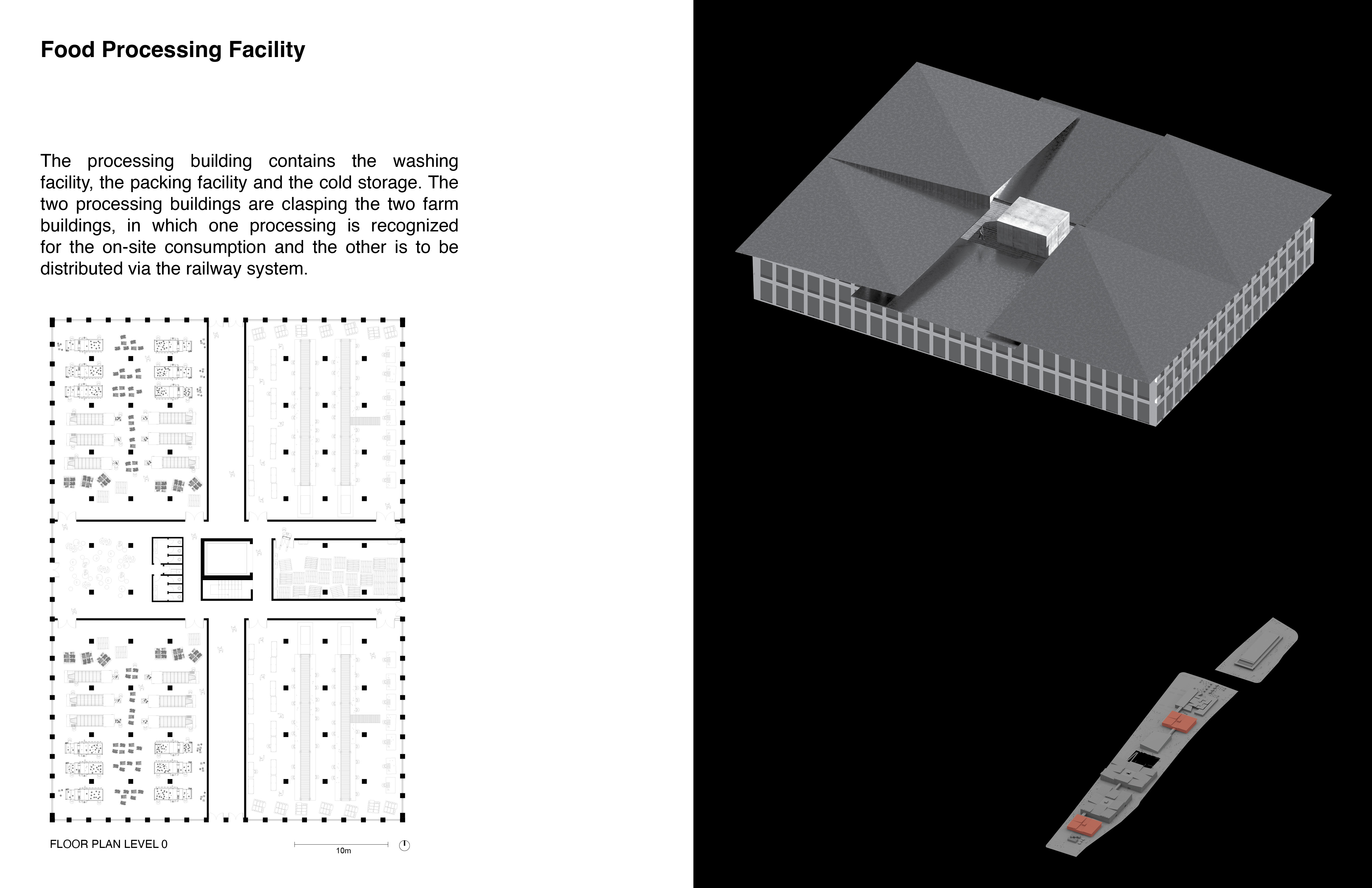 Food Processing Facility

The processing building contains the washing facility, the packing facility and the cold storage. The two processing buildings are clasping the two farm buildings, in which one processing is recognized for the on-site consumption and the other is to be distributed via the railway system.

FLOOR PLAN LEVEL 0

10m