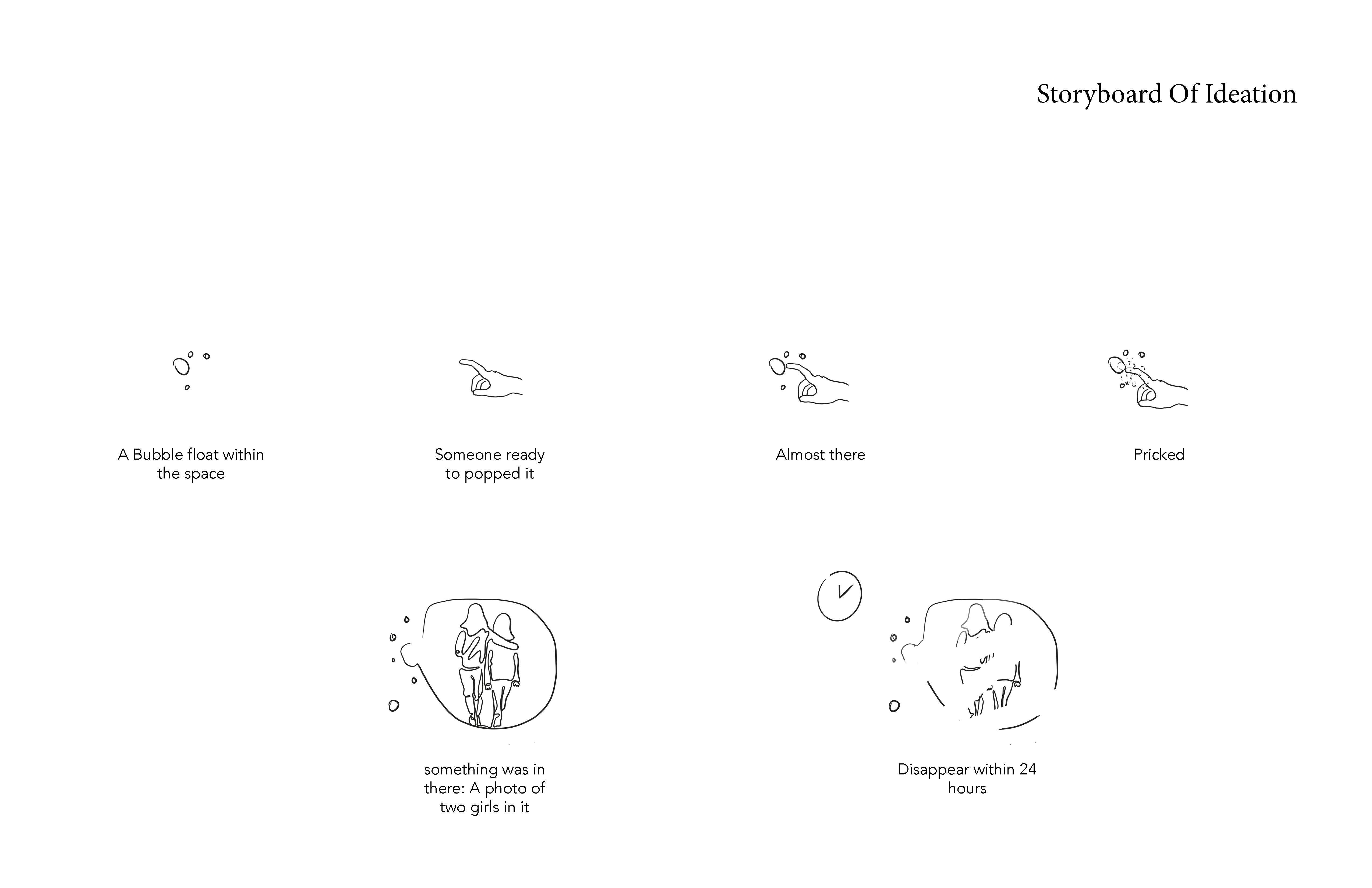 Storyboard Of Ideation

A Bubble float within the space

Someone ready to popped it

Almost there

Pricked

something was in there: A photo of two girls in it

Disappear within 24 hours