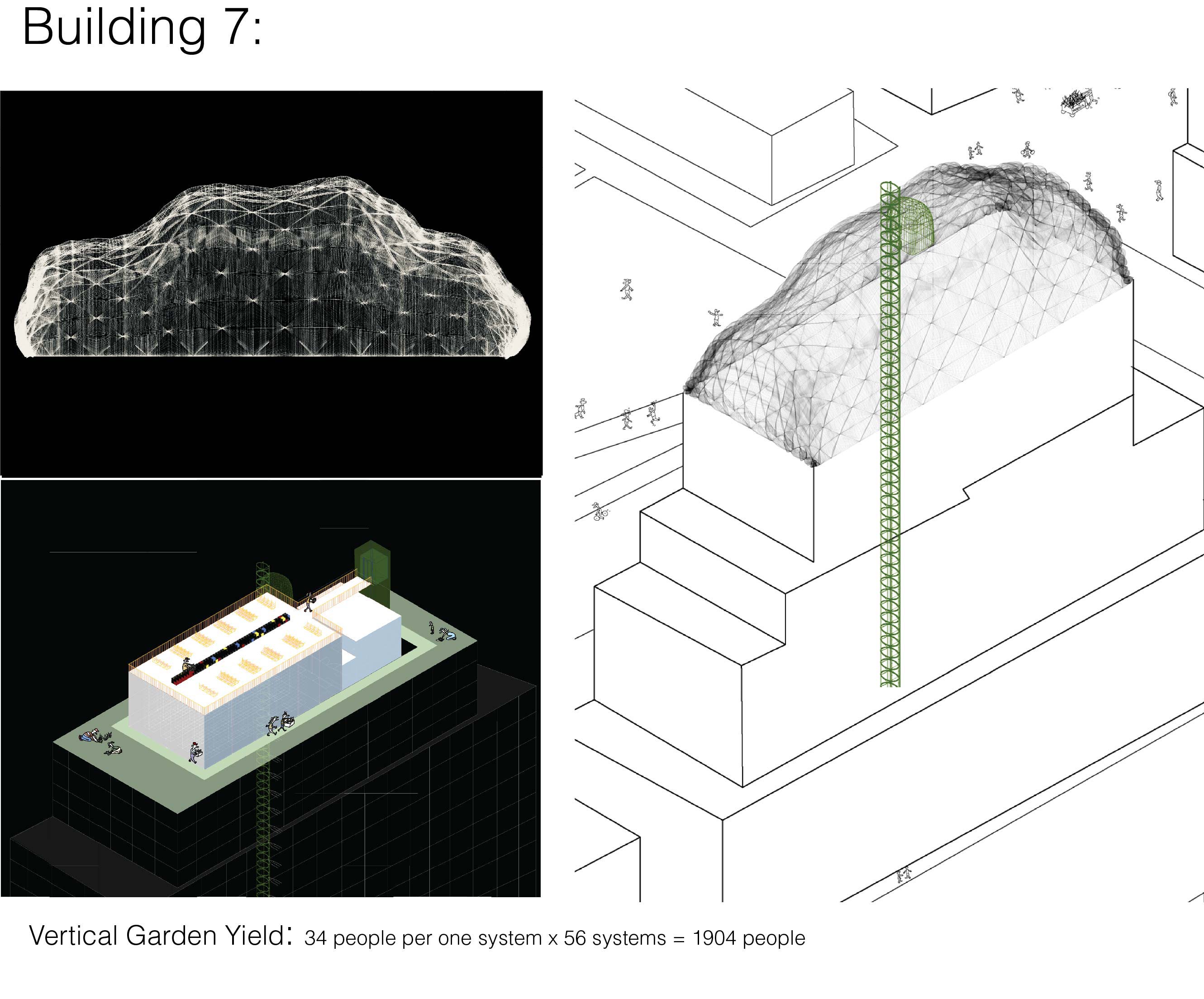 Building 7:

Vertical Garden Yield: 34 people per one system x 56 systems = 1904 people