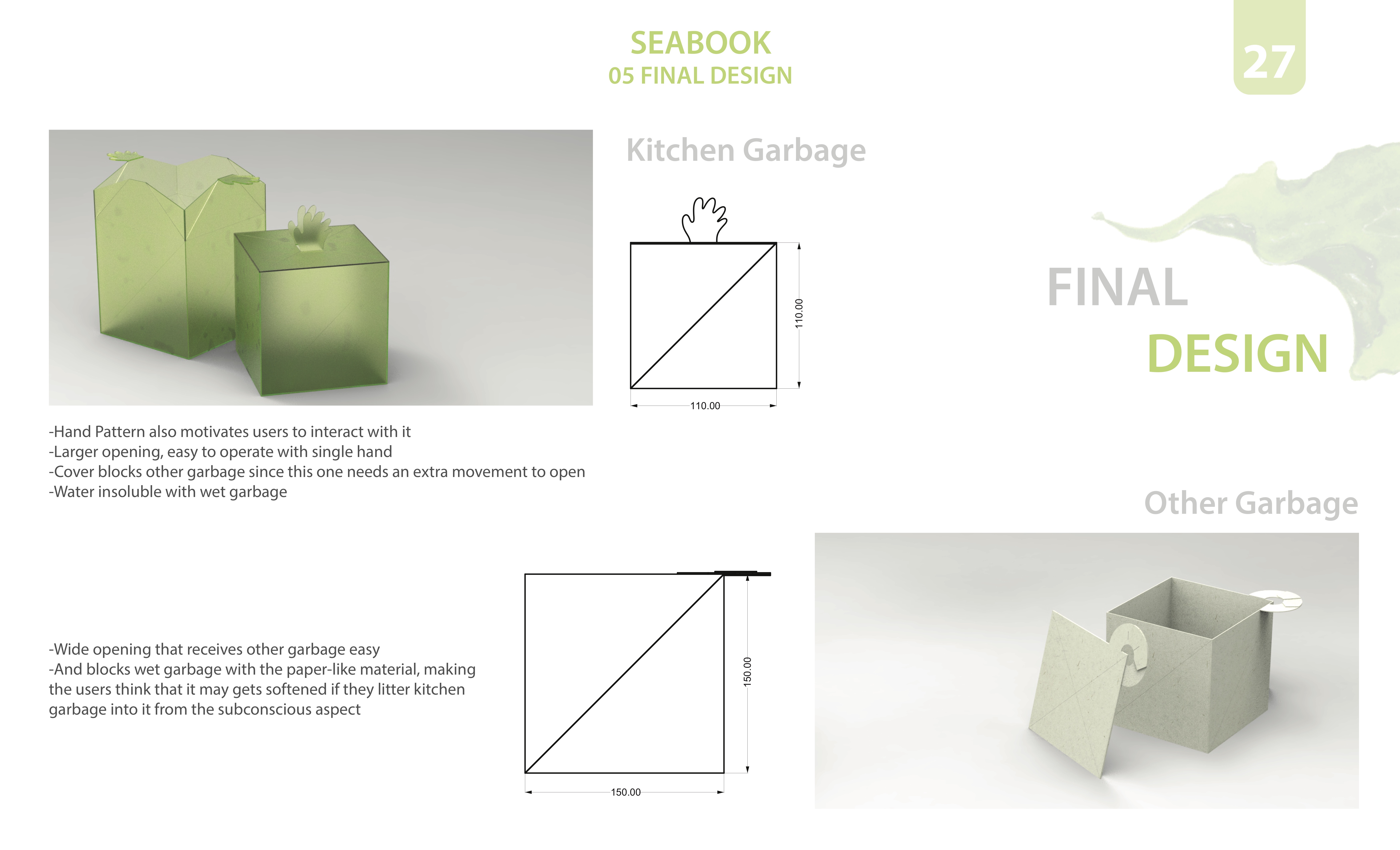 SEABOOK
05 FINAL DESIGN

27

Kitchen Garbage

110.00

110.00

FINAL
DESIGN

-Hand Pattern also motivates users to interact with it
-Larger opening, easy to operate with single hand
-Cover blocks other garbage since this one needs an extra movement to open
-Water insoluble with wet garbage

Other Garbage

-Wide opening that receives other garbage easy
-And blocks wet garbage with the paper-like material, making the users think that it may gets softened if they litter kitchen garbage into it from the subconscious aspect

150.00

150.00