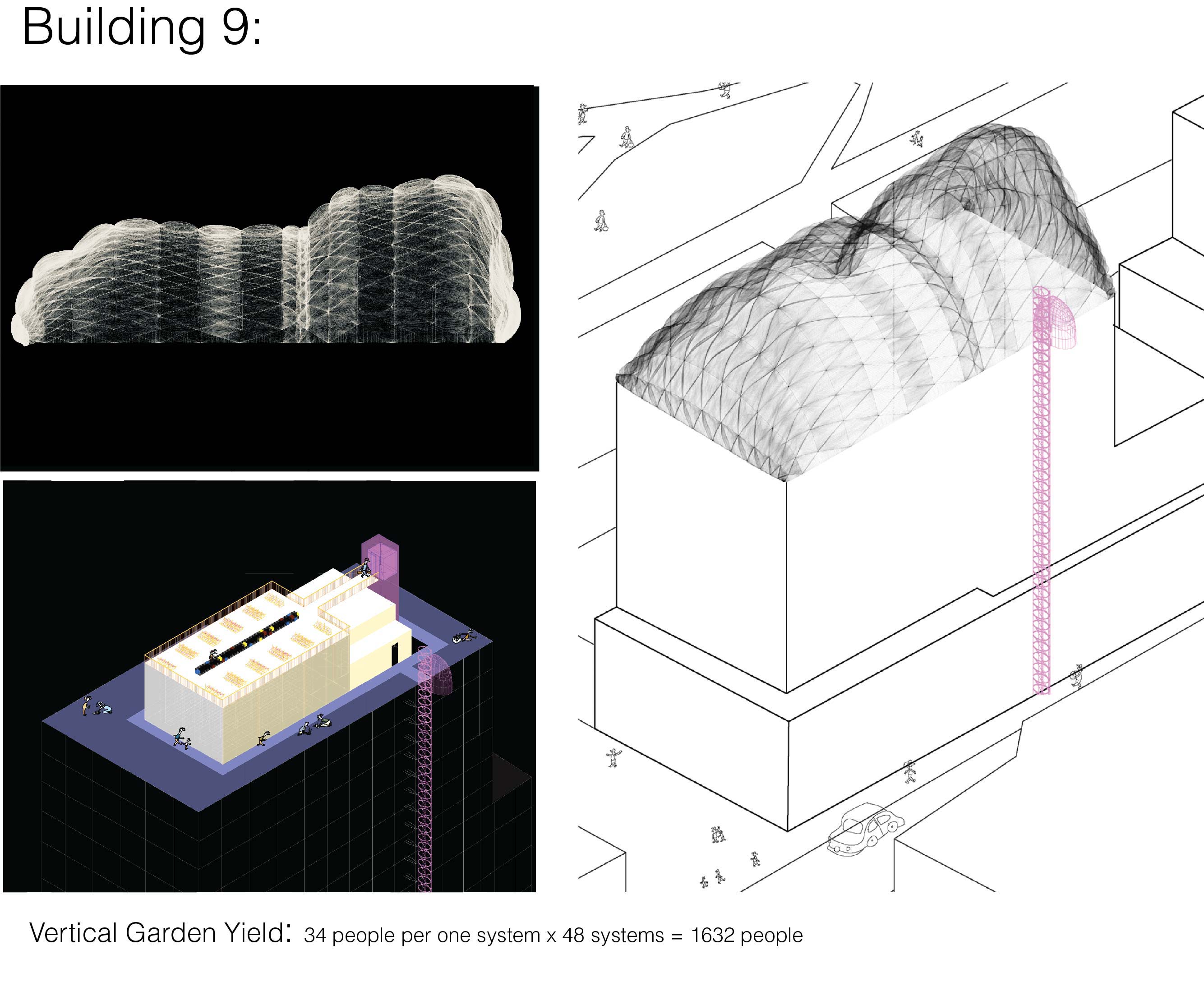 Building 9:

Vertical Garden Yield: 34 people per one system x 48 systems = 1632 people