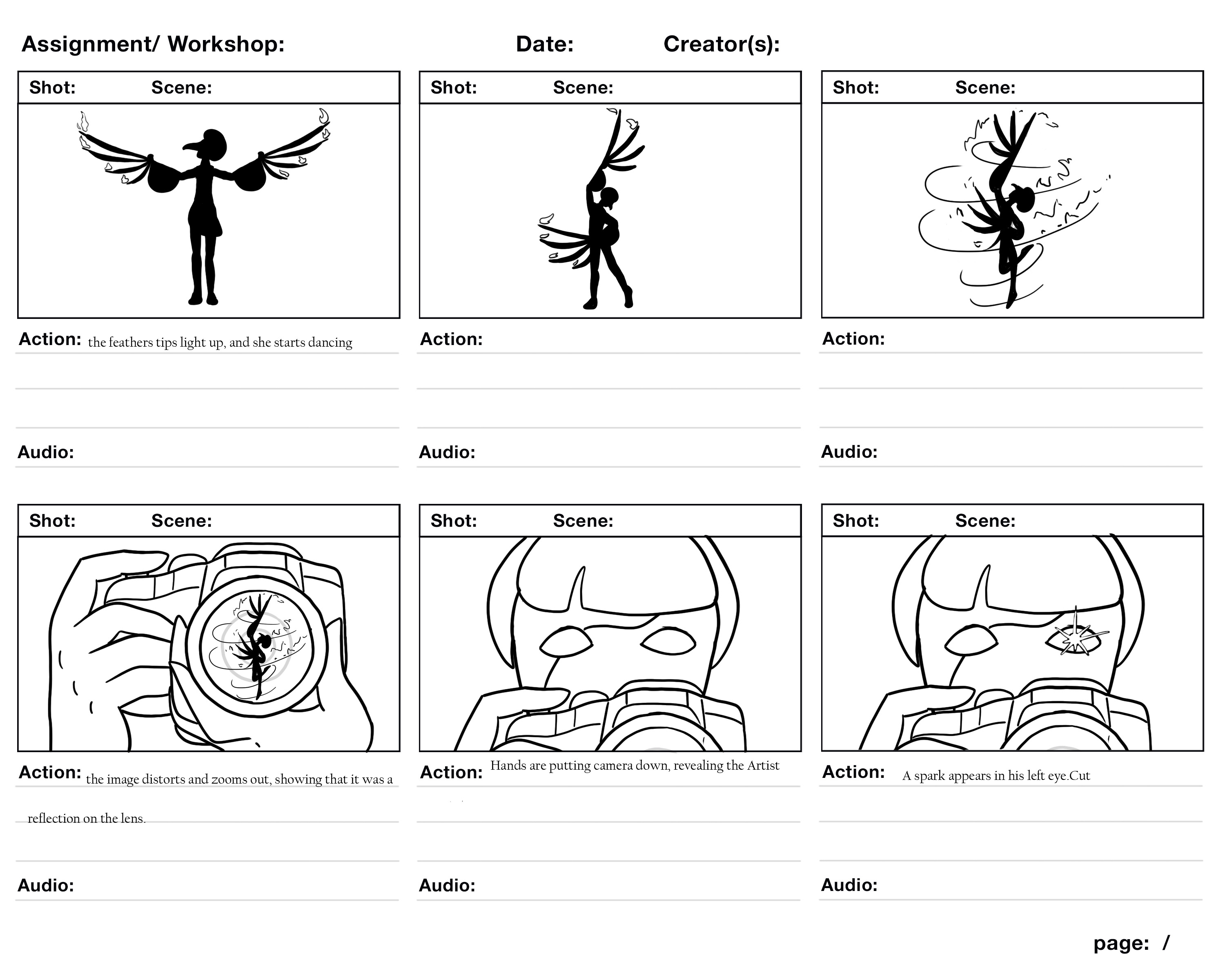 Assignment/ Workshop: Date: Creator(s):

Shot: Scene:

Action: the feathers tips light up, and she starts dancing

Audio:

Shot: Scene:

Action:

Audio:

Shot: Scene:

Action:

Audio:

Shot: Scene:

Action: the image distorts and zooms out, showing that it was a reflection on the lens.

Audio:

Shot: Scene:

Action: Hands are putting camera down, revealing the Artist

Audio:

Shot: Scene:

Action: A spark appears in his left eye.Cut

Audio:

page: /