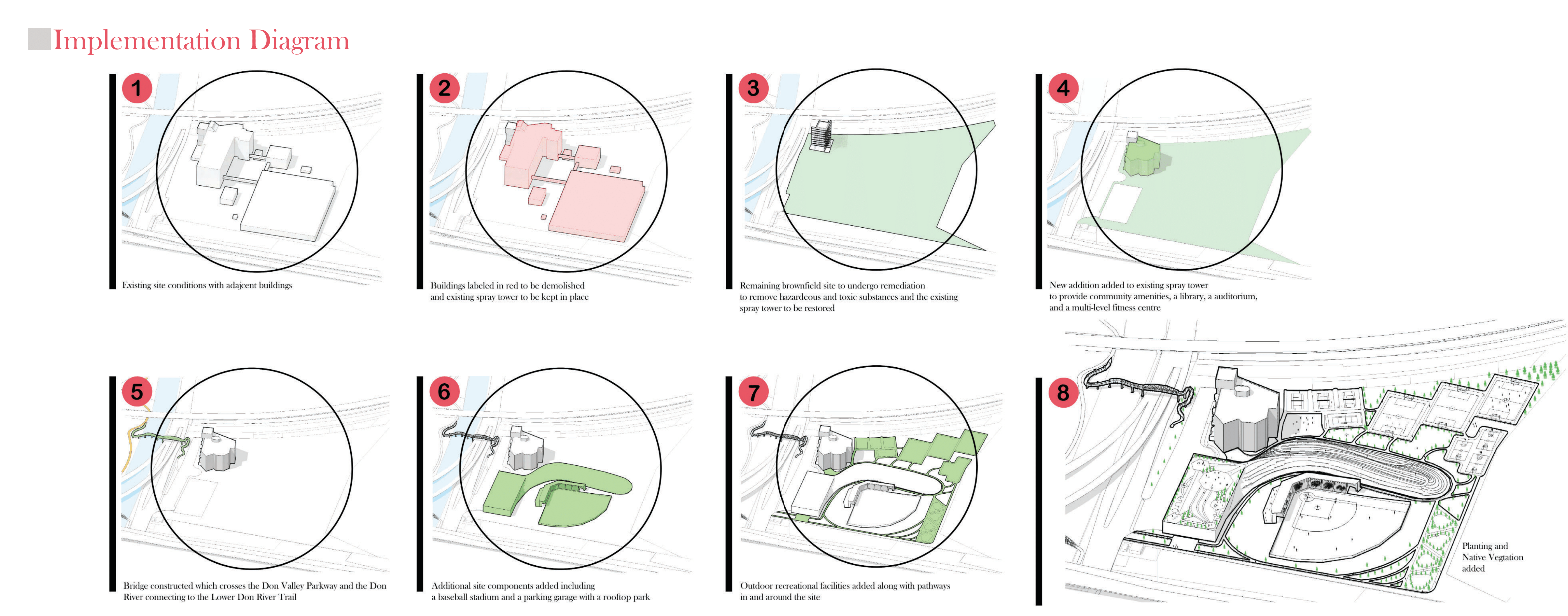 Implementation Diagram

1

Existing site conditions with adajcent buildings

2

Buildings labeled in red to be demolished and existing spray tower to be kept in place

3

Remaining brownfield site to undergo remediation to remove hazardeous and toxic substances and the existing spray tower to be restored

4

New addition added to existing spray tower to provide community amenities, a library, a auditorium, and a multi-level fitness centre

5

Bridge constructed which crosses the Don Valley Parkway and the Don River connecting to the Lower Don River Trail

6

Additional site components added including a baseball stadium and a parking garage with a rooftop park

7

Outdoor recreational facilities added along with pathways in and around the site

8

Planting and Native Vegtation added