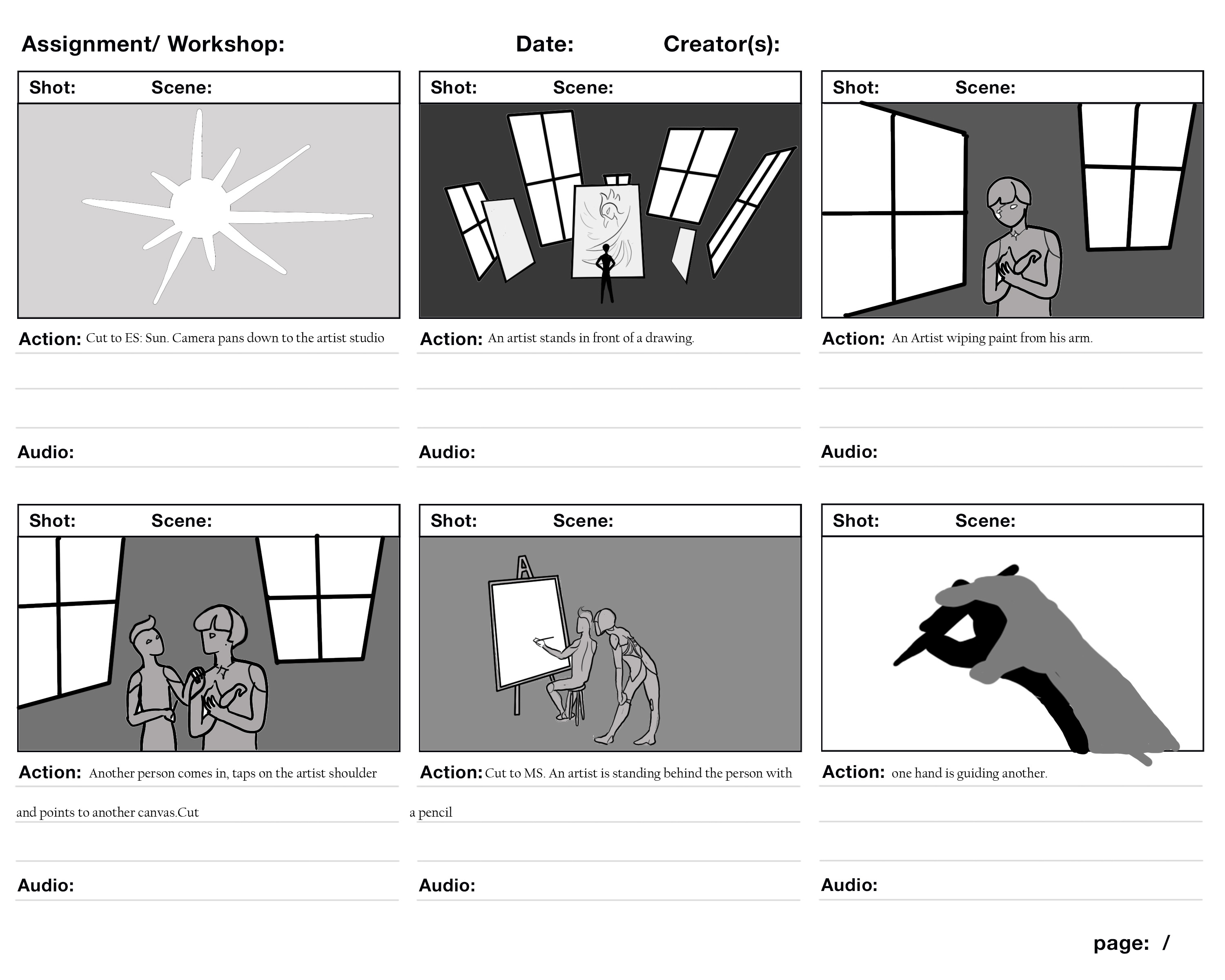 Assignment/ Workshop: Date: Creator(s):

Shot: Scene:

Action: Cut to ES: Sun. Camera pans down to the artist studio

Audio:

Shot: Scene:

Action: An artist stands in front of a drawing.

Audio:

Shot: Scene:

Action: An Artist wiping paint from his arm.

Audio:

Shot: Scene:

Action: Another person comes in, taps on the artist shoulder and points to another canvas.Cut

Audio:

Shot: Scene:

Action: Cut to MS. An artist is standing behind the person with a pencil

Audio:

Shot: Scene:

Action: one hand is guiding another.

Audio:

page: /