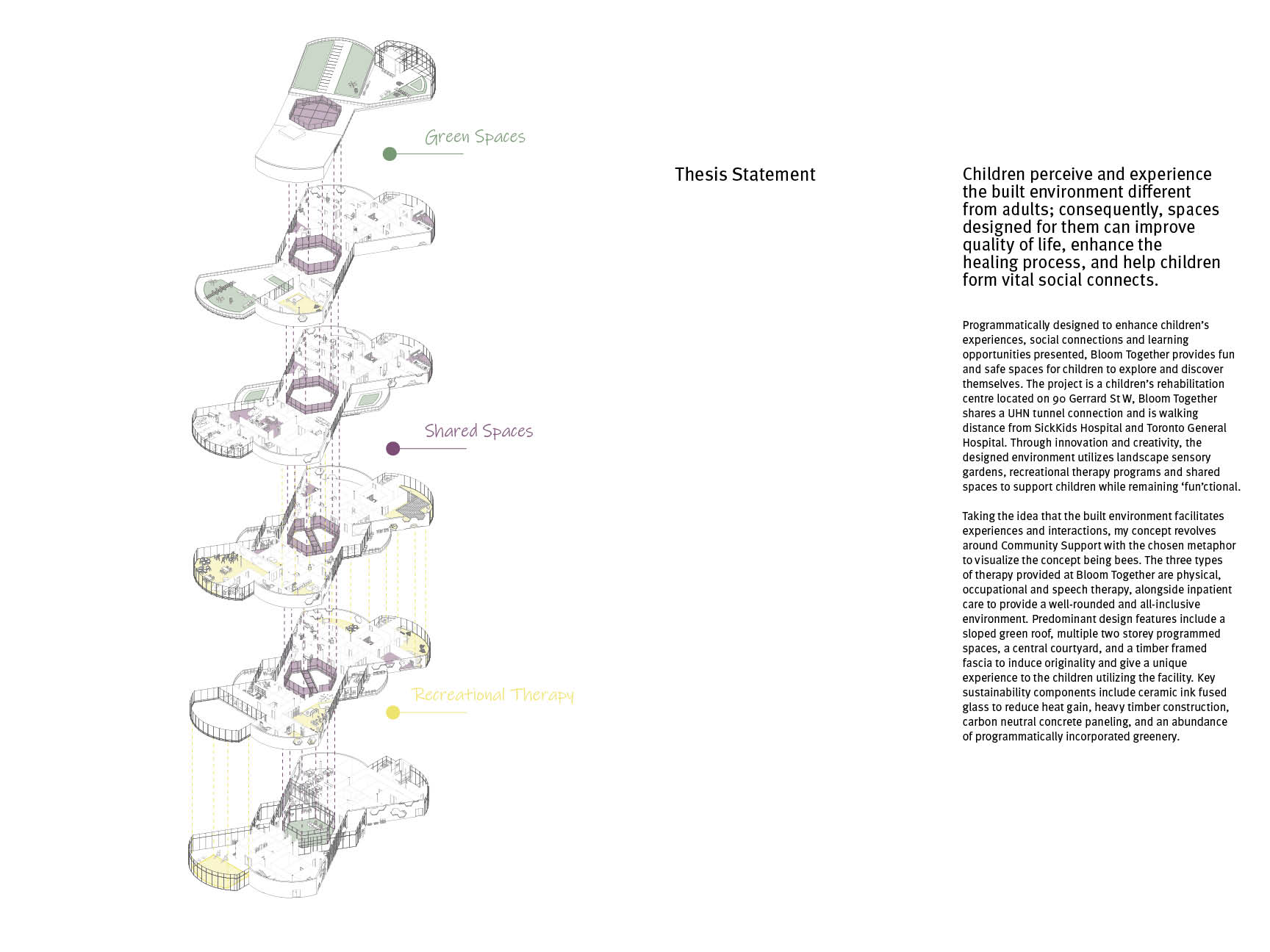 Green Spaces

Shared Spaces

Recreational Therapy

Thesis Statement

Children perceive and experience the built environment different from adults; consequently, spaces designed for them can improve quality of life, enhance the healing process, and help children form vital social connects.

Programmatically designed to enhance children's experiences, social connections and learning opportunities presented, Bloom Together provides fun and safe spaces for children to explore and discover themselves. The project is a children's rehabilitation centre located on 90 Gerrard St W, Bloom Together shares a UHN tunnel connection and is walking distance from SickKids Hospital and Toronto General Hospital. Through innovation and creativity, the designed environment utilizes landscape sensory gardens, recreational therapy programs and shared spaces to support children while remaining 'fun'ctional.

Taking the idea that the built environment facilitates experiences and interactions, my concept revolves around Community Support with the chosen metaphor to visualize the concept being bees. The three types of therapy provided at Bloom Together are physical, occupational and speech therapy, alongside inpatient care to provide a well-rounded and all-inclusive environment. Predominant design features include a sloped green roof, multiple two storey programmed spaces, a central courtyard, and a timber framed fascia to induce originality and give a unique experience to the children utilizing the facility. Key sustainability components include ceramic ink fused glass to reduce heat gain, heavy timber construction, carbon neutral concrete paneling, and an abundance of programmatically incorporated greenery.