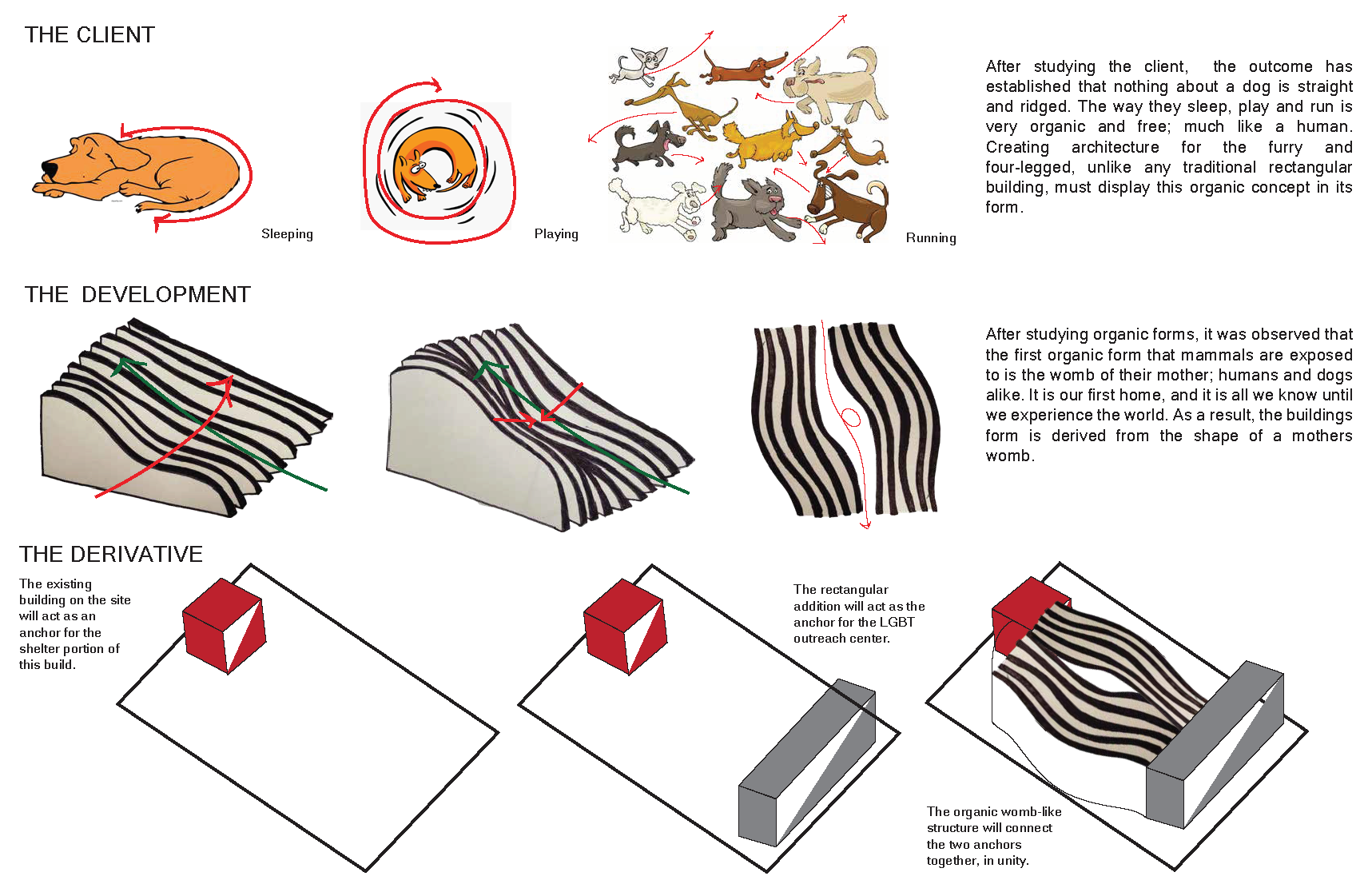 THE CLIENT

Sleeping

Playing

Running

After studying the client, the outcome has established that nothing about a dog is straight and ridged. The way they sleep, play and run is very organic and free; much like a human. Creating architecture for the furry and four-legged, unlike any traditional rectangular building, must display this organic concept in its form.

THE DEVELOPMENT

After studying organic forms, it was observed that the first organic form that mammals are exposed to is the womb of their mother; humans and dogs alike. It is our first home, and it is all we know until we experience the world. As a result, the buildings form is derived from the shape of a mothers womb.

THE DERIVATIVE

The existing building on the site will act as an anchor for the shelter portion of this build.

The rectangular addition will act as the anchor for the LGBT outreach center.

The organic womb-like structure will connect the two anchors together, in unity.