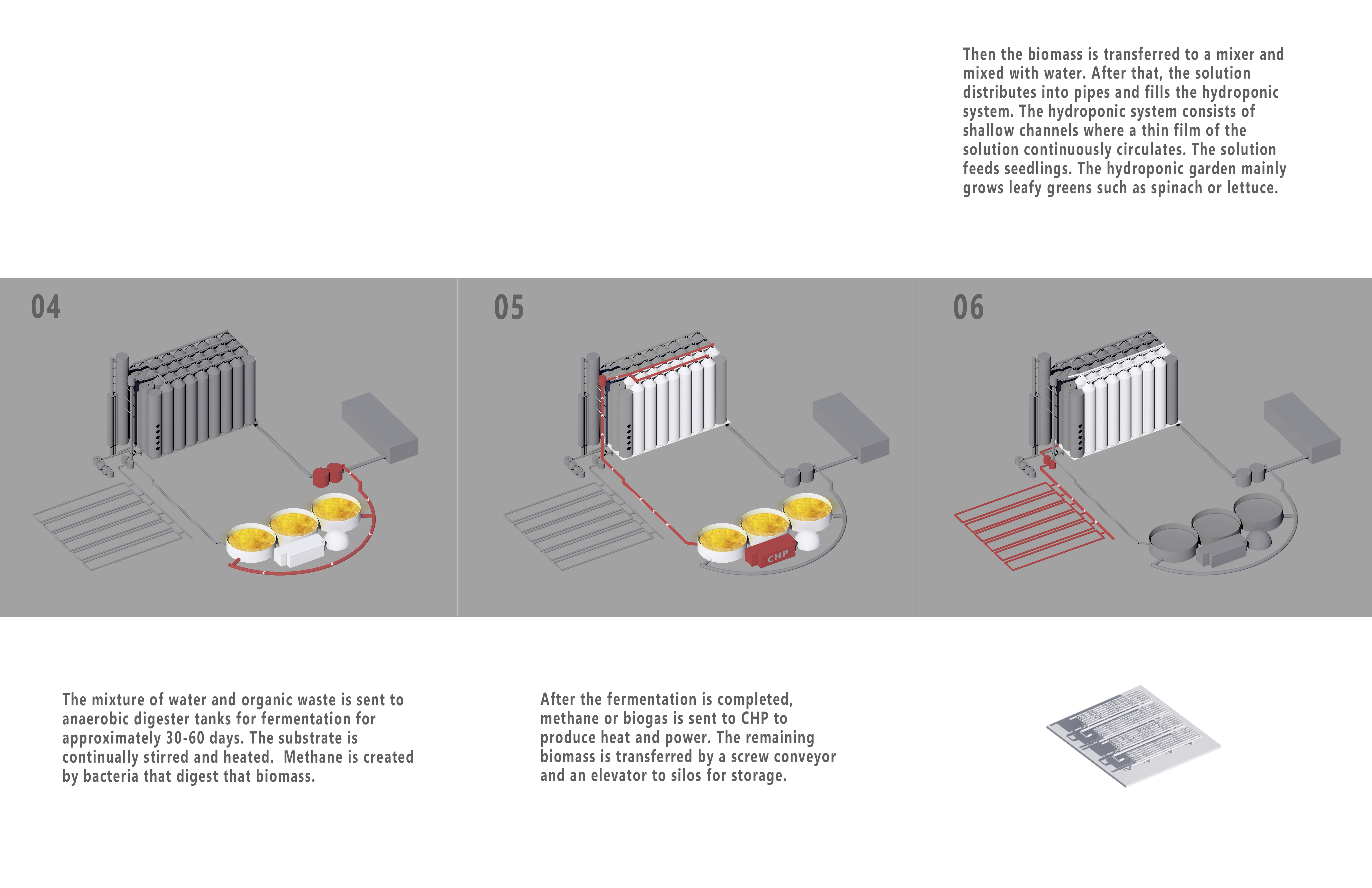 Then the biomass is transferred to a mixer and mixed with water. After that, the solution distributes into pipes and fills the hydroponic system. The hydroponic system consists of shallow channels where a thin film of the solution continuously circulates. The solution feeds seedlings. The hydroponic garden mainly grows leafy greens such as spinach or lettuce.

04

05

CHP

06

The mixture of water and organic waste is sent to anaerobic digester tanks for fermentation for approximately 30-60 days. The substrate is continually stirred and heated.  Methane is created by bacteria that digest that biomass.

After the fermentation is completed, methane or biogas is sent to CHP to produce heat and power. The remaining biomass is transferred by a screw conveyor and an elevator to silos for storage.