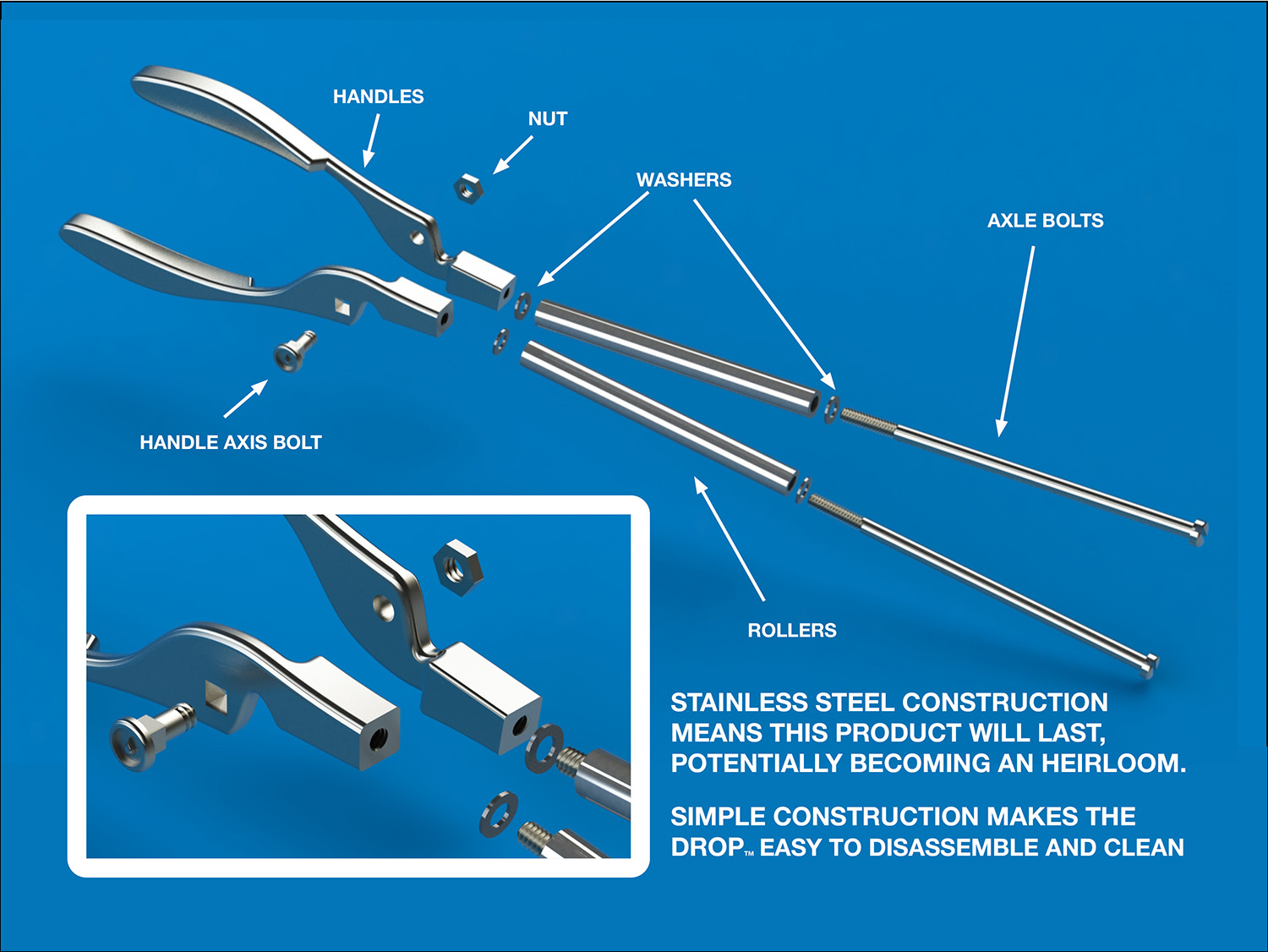 HANDLES

NUT

WASHERS

AXLE BOLTS

HANDLE AXIS BOLT

ROLLERS

STAINLESS STEEL CONSTRUCTION MEANS THIS PRODUCT WILL LAST, POTENTIALLY BECOMING AN HEIRLOOM.

SIMPLE CONSTRUCTION MAKES THE DROP™ EASY TO DISASSEMBLE AND CLEAN