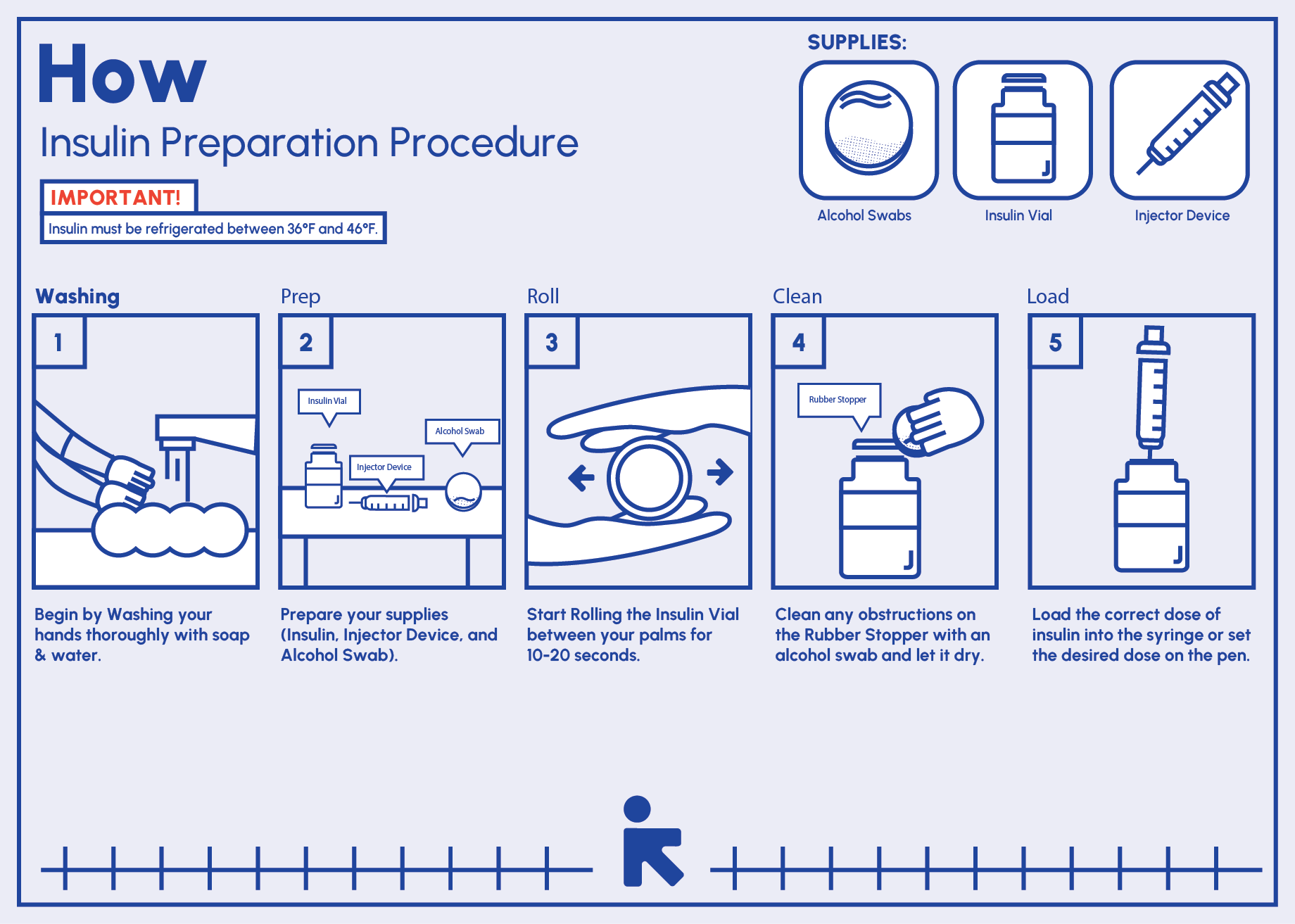 How

Insulin Preparation Procedure

IMPORTANT!

Insulin must be refrigerated between 36°F and 46°F.

SUPPLIES:

Alcohol Swabs

Insulin Vial

Injector Device

Washing

1

Begin by Washing your hands thoroughly with soap & water.

Prep

2

Insulin Vial

Alcohol Swab

Injector Device

Prepare your supplies (Insulin, Injector Device, and Alcohol Swab).

Roll

3

Start Rolling the Insulin Vial between your palms for 10-20 seconds.

Clean

4

Rubber Stopper

Clean any obstructions on the Rubber Stopper with an alcohol swab and let it dry.

Load

5

Load the correct dose of insulin into the syringe or set the desired dose on the pen.