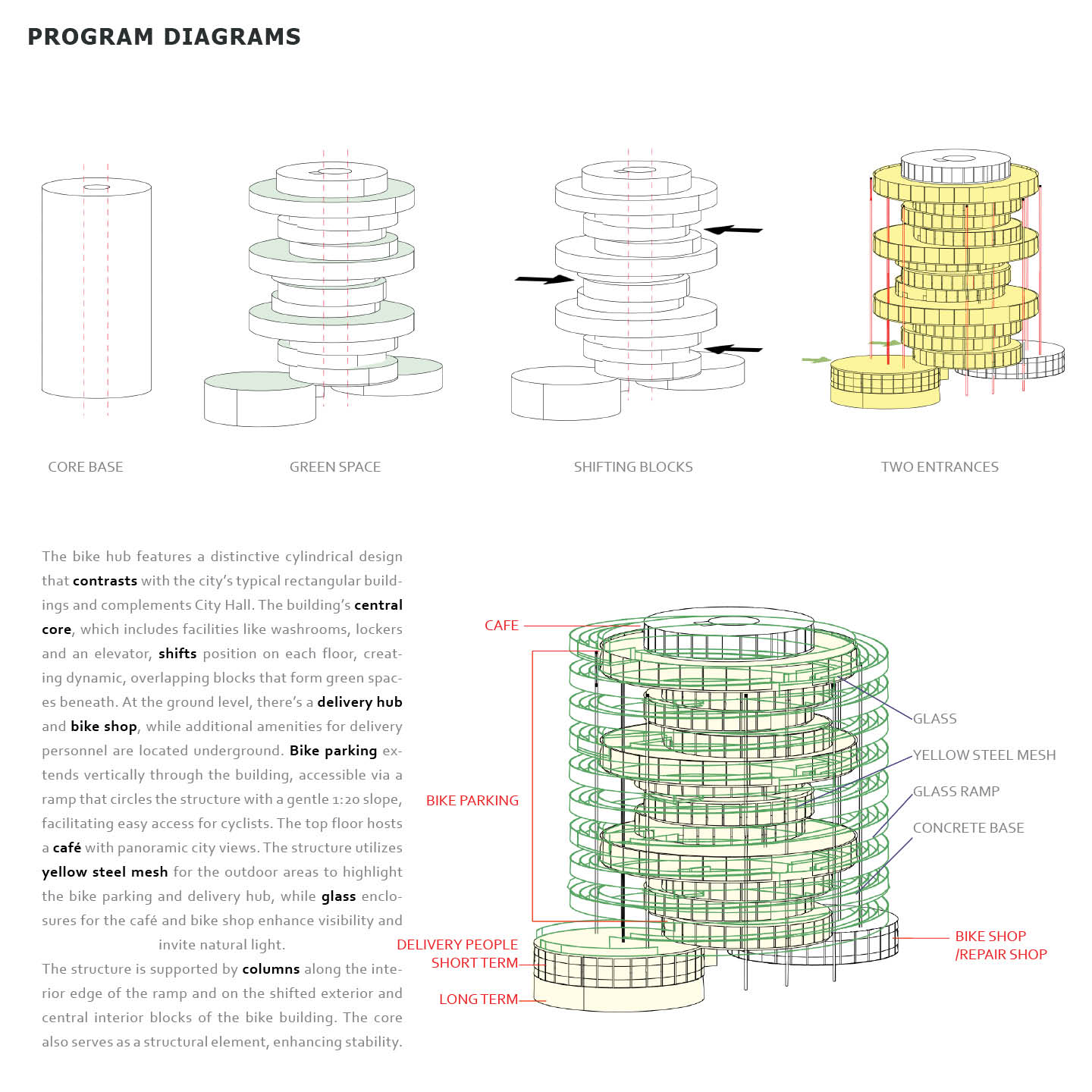 PROGRAM DIAGRAMS

CORE BASE

GREEN SPACE

SHIFTING BLOCKS

TWO ENTRANCES

The bike hub features a distinctive cylindrical design that contrasts with the city's typical rectangular buildings and complements City Hall. The building's central core, which includes facilities like washrooms, lockers and an elevator, shifts position on each floor, creating dynamic, overlapping blocks that form green spaces beneath. At the ground level, there's a delivery hub and bike shop, while additional amenities for delivery personnel are located underground. Bike parking extends vertically through the building, accessible via a ramp that circles the structure with a gentle 1:20 slope, facilitating easy access for cyclists. The top floor hosts a café with panoramic city views. The structure utilizes yellow steel mesh for the outdoor areas to highlight the bike parking and delivery hub, while glass enclosures for the café and bike shop enhance visibility and invite natural light.
The structure is supported by columns along the interior edge of the ramp and on the shifted exterior and central interior blocks of the bike building. The core also serves as a structural element, enhancing stability.

CAFE

BIKE PARKING

DELIVERY PEOPLE
SHORT TERM

LONG TERM

GLASS

YELLOW STEEL MESH

GLASS RAMP

CONCRETE BASE

BIKE SHOP
/REPAIR SHOP