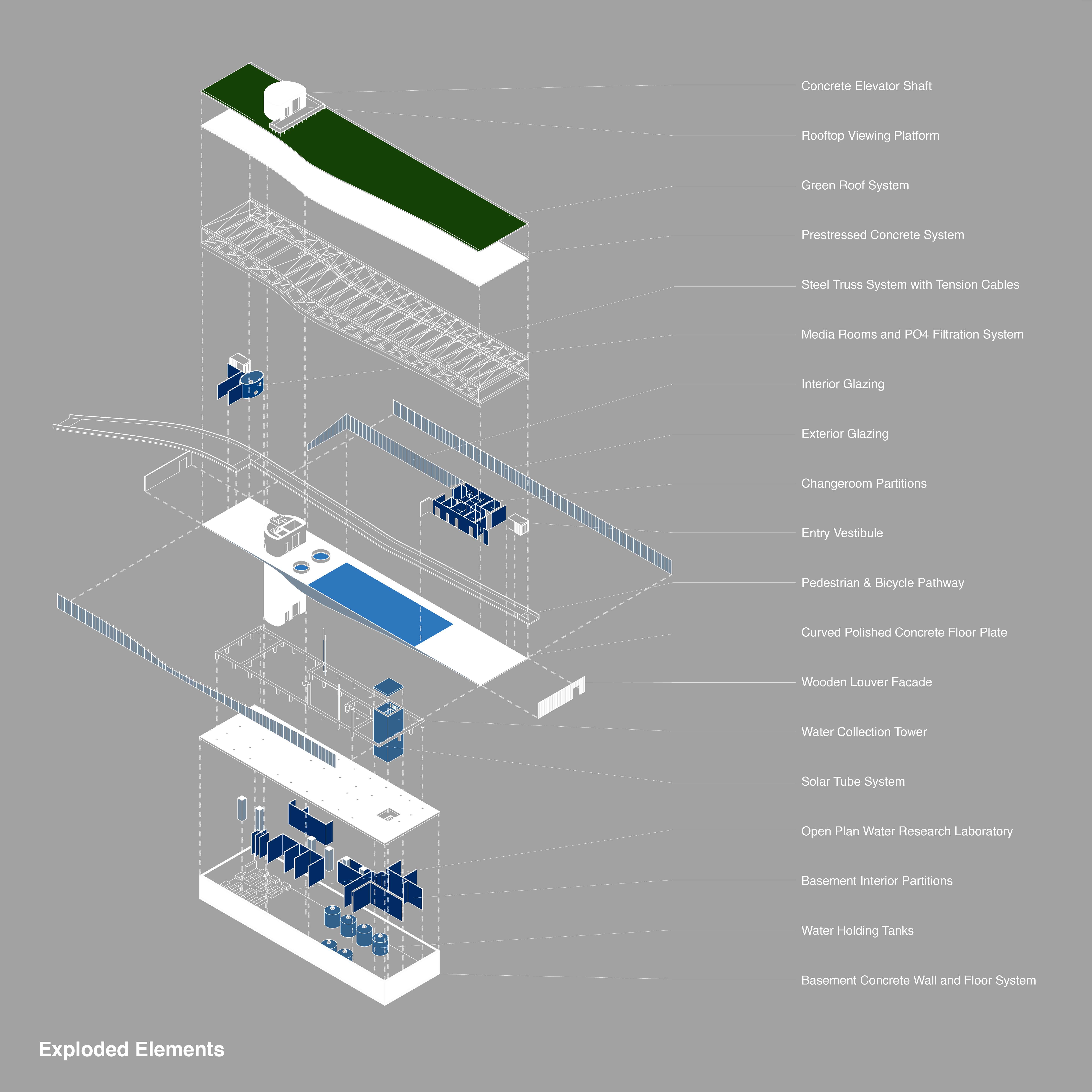 Concrete Elevator Shaft

Rooftop Viewing Platform

Green Roof System

Prestressed Concrete System

Steel Truss System with Tension Cables

Media Rooms and PO4 Filtration System

Interior Glazing

Exterior Glazing

Changeroom Partitions

Entry Vestibule

Pedestrian & Bicycle Pathway

Curved Polished Concrete Floor Plate

Wooden Louver Facade

Water Collection Tower

Solar Tube System

Open Plan Water Research Laboratory

Basement Interior Partitions

Water Holding Tanks

Basement Concrete Wall and Floor System

Exploded Elements