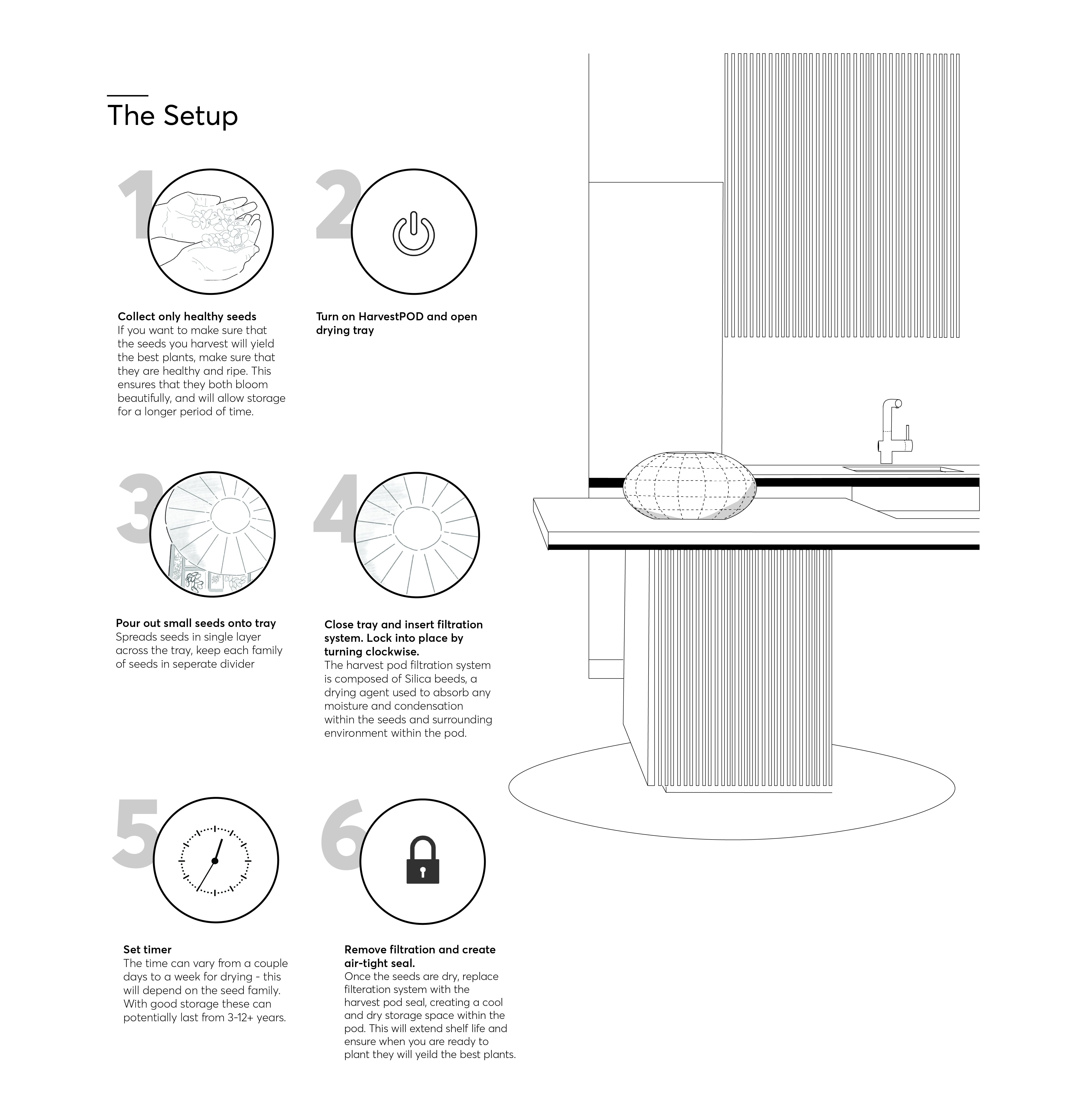 The Setup

1

Collect only healthy seeds
If you want to make sure that the seeds you harvest will yield the best plants, make sure that they are healthy and ripe. This ensures that they both bloom beautifully, and will allow storage for a longer period of time.

2

Turn on HarvestPOD and open drying tray

3

Pour out small seeds onto tray
Spreads seeds in single layer across the tray, keep each family of seeds in seperate divider

4

Close tray and insert filtration system. Lock into place by turning clockwise.
The harvest pod filtration system is composed of Silica beeds, a drying agent used to absorb any moisture and condensation within the seeds and surrounding environment within the pod.

5

Set timer
The time can vary from a couple days to a week for drying - this will depend on the seed family. With good storage these can potentially last from 3-12+ years.

6

Remove filtration and create air-tight seal.
Once the seeds are dry, replace filteration system with the harvest pod seal, creating a cool and dry storage space within the pod. This will extend shelf life and ensure when you are ready to plant they will yeild the best plants.