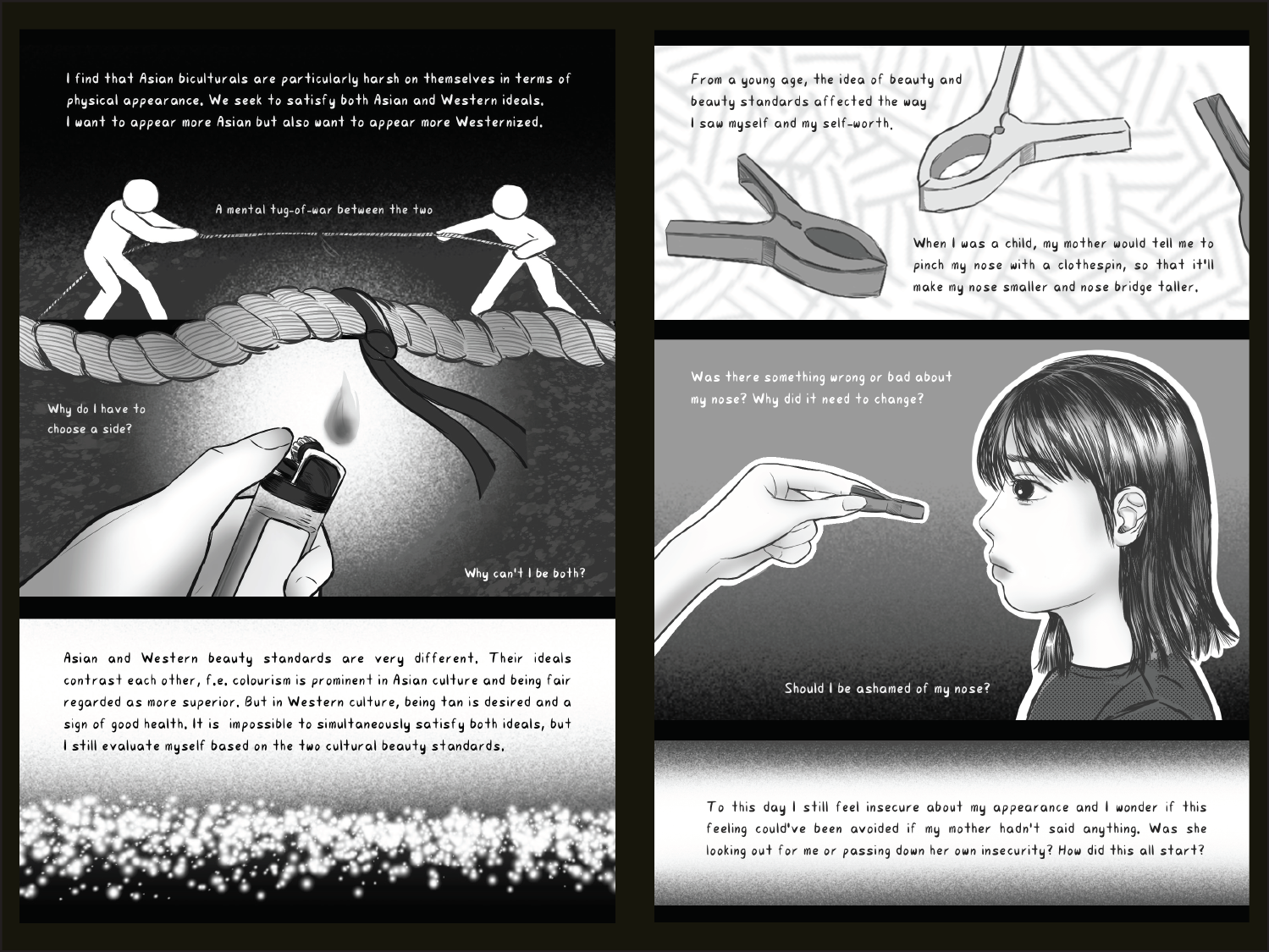 I find that Asian biculturals are particularly harsh on themselves in terms of physical appearance. We seek to satisfy both Asian and Western ideals. I want to appear more Asian but also want to appear more Westernized.

A mental tug-of-war between the two

Why do I have to choose a side?

Why can't I be both?

Asian and Western beauty standards are very different. Their ideals contrast each other, f.e. colourism is prominent in Asian culture and being fair regarded as more superior. But in Western culture, being tan is desired and a sign of good health. It is impossible to simultaneously satisfy both ideals, but I still evaluate myself based on the two cultural beauty standards.

From a young age, the idea of beauty and beauty standards affected the way I saw myself and my self-worth.

When I was a child, my mother would tell me to pinch my nose with a clothespin, so that it'll make my nose smaller and nose bridge taller.

Was there something wrong or bad about my nose? Why did it need to change?

Should I be ashamed of my nose?

To this day I still feel insecure about my appearance and I wonder if this feeling could've been avoided if my mother hadn't said anything. Was she looking out for me or passing down her own insecurity? How did this all start?