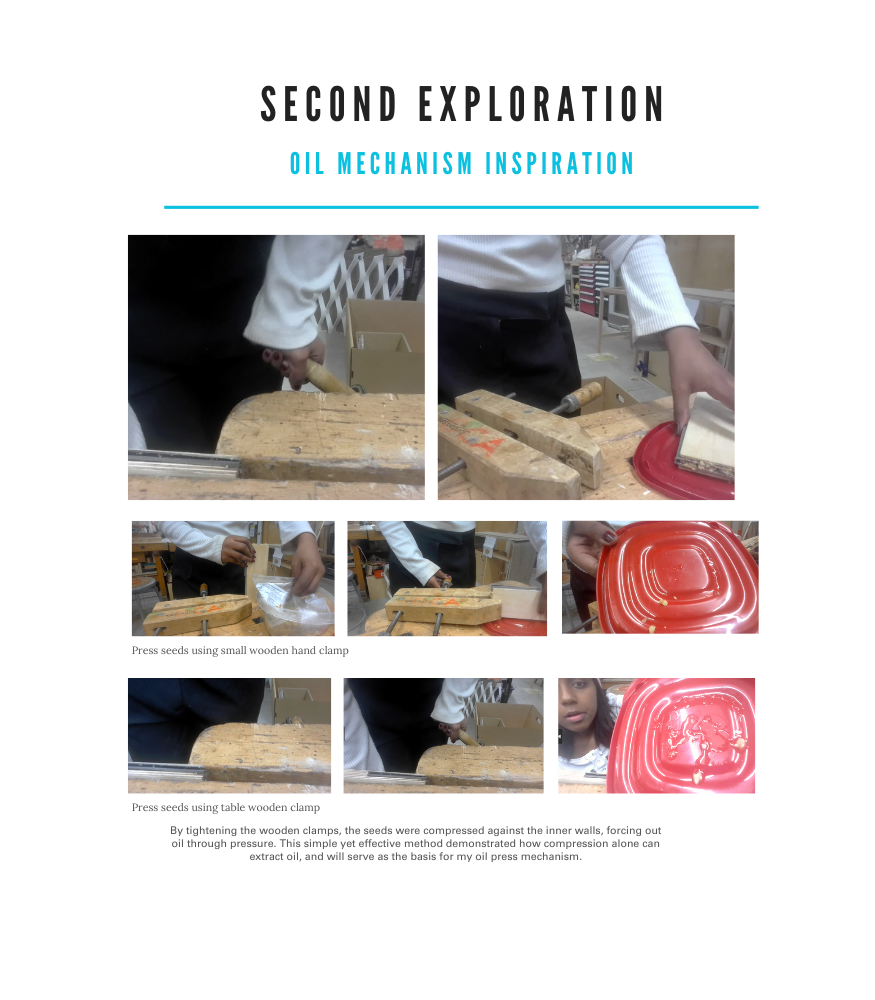 SECOND EXPLORATION

OIL MECHANISM INSPIRATION

Press seeds using small wooden hand clamp

Press seeds using table wooden clamp

By tightening the wooden clamps, the seeds were compressed against the inner walls, forcing out oil through pressure. This simple yet effective method demonstrated how compression alone can extract oil, and will serve as the basis for my oil press mechanism.