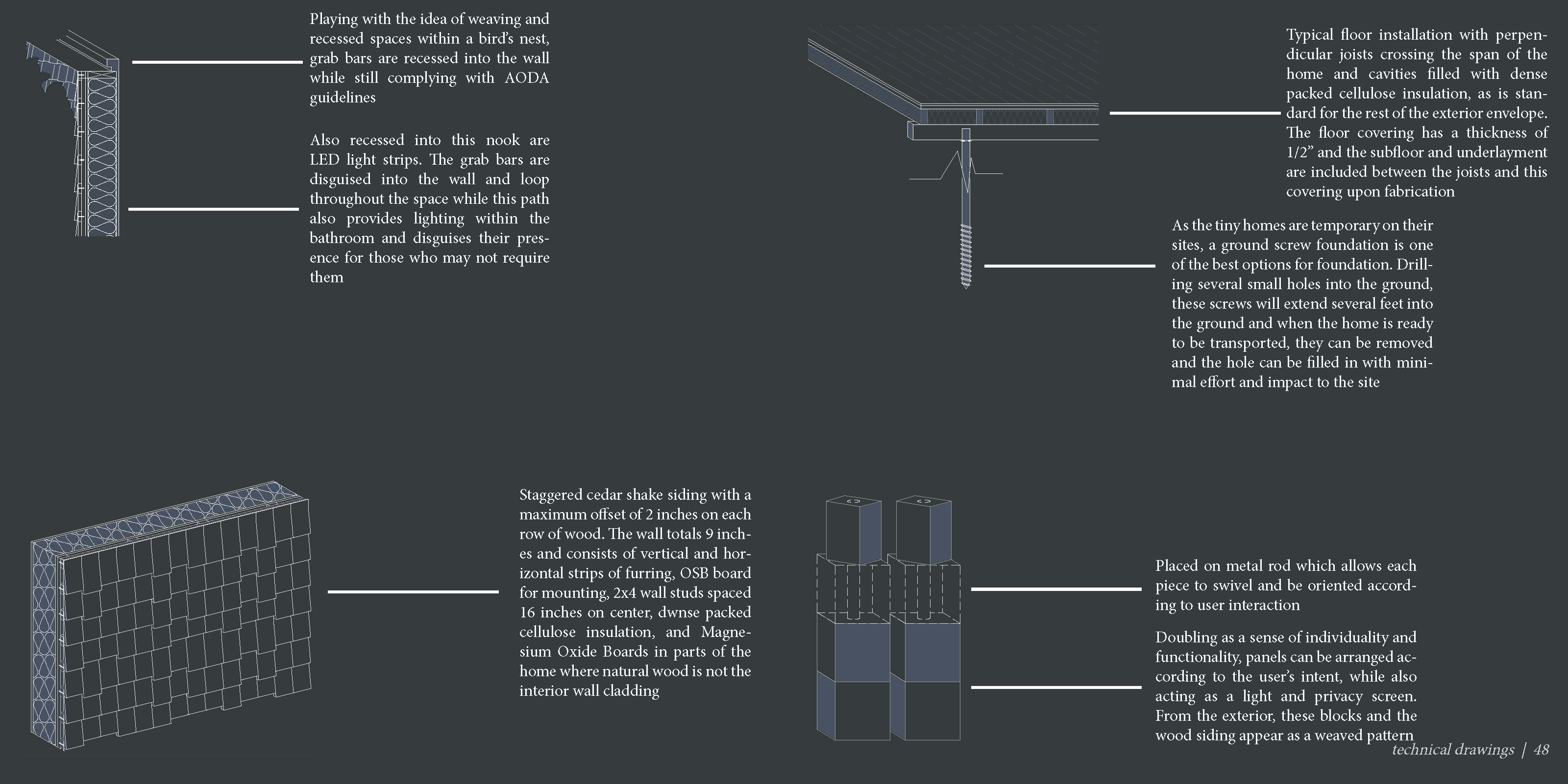 Playing with the idea of weaving and recessed spaces within a bird's nest, grab bars are recessed into the wall while still complying with AODA guidelines

Also recessed into this nook are LED light strips. The grab bars are disguised into the wall and loop throughout the space while this path also provides lighting within the bathroom and disguises their presence for those who may not require them

Typical floor installation with perpendicular joists crossing the span of the home and cavities filled with dense packed cellulose insulation, as is standard for the rest of the exterior envelope. The floor covering has a thickness of 1/2" and the subfloor and underlayment are included between the joists and this covering upon fabrication

As the tiny homes are temporary on their sites, a ground screw foundation is one of the best options for foundation. Drilling several small holes into the ground, these screws will extend several feet into the ground and when the home is ready to be transported, they can be removed and the hole can be filled in with minimal effort and impact to the site

Staggered cedar shake siding with a maximum offset of 2 inches on each row of wood. The wall totals 9 inches and consists of vertical and horizontal strips of furring, OSB board for mounting, 2x4 wall studs spaced 16 inches on center, dwnse packed cellulose insulation, and Magnesium Oxide Boards in parts of the home where natural wood is not the interior wall cladding

Placed on metal rod which allows each piece to swivel and be oriented according to user interaction

Doubling as a sense of individuality and functionality, panels can be arranged according to the user's intent, while also acting as a light and privacy screen. From the exterior, these blocks and the wood siding appear as a weaved pattern

technical drawings | 48