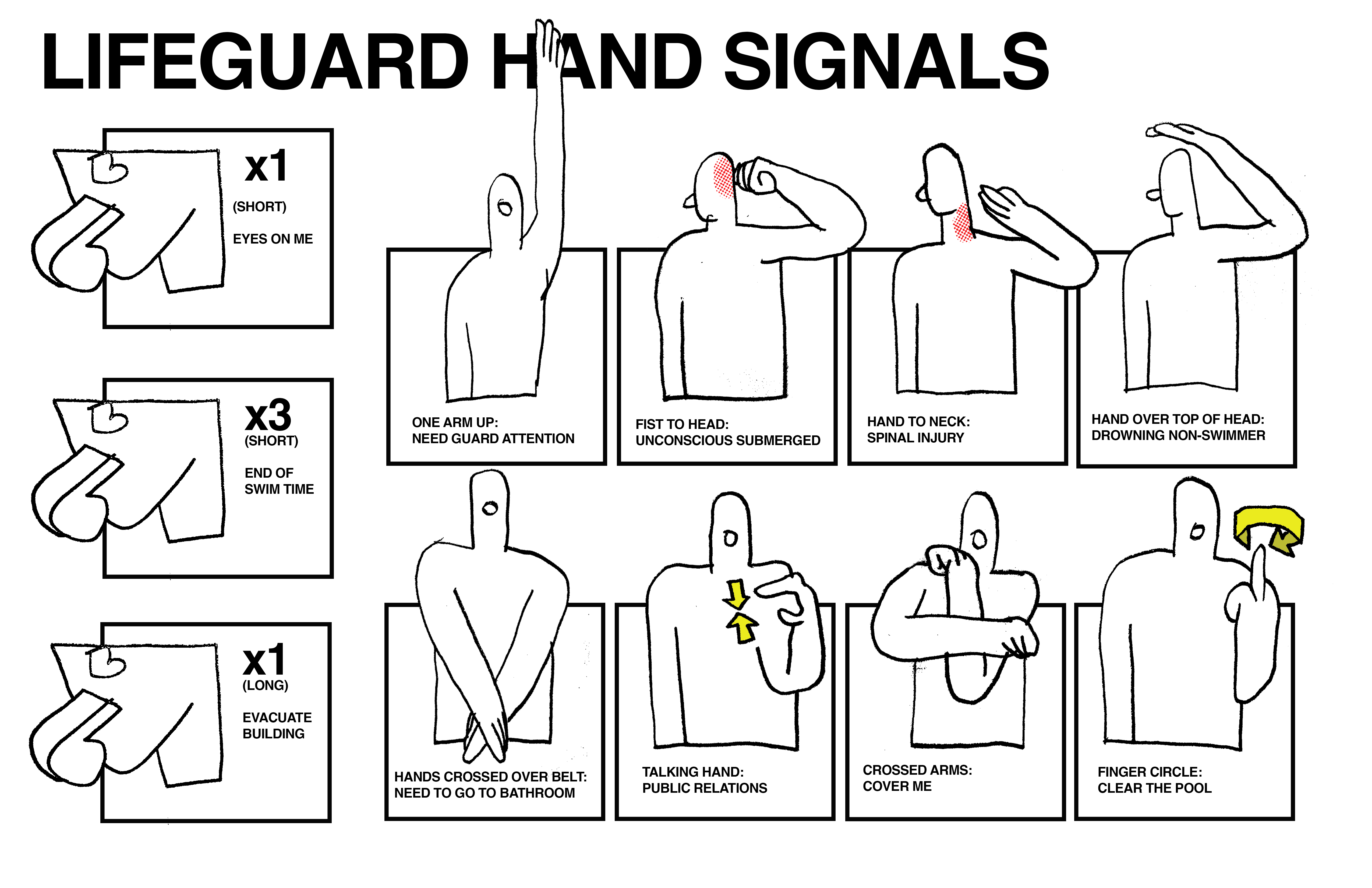 LIFEGUARD HAND SIGNALS

x1
(SHORT)
EYES ON ME

x3
(SHORT)
END OF SWIM TIME

x1
(LONG)
EVACUATE BUILDING

ONE ARM UP:
NEED GUARD ATTENTION

FIST TO HEAD:
UNCONSCIOUS SUBMERGED

HAND TO NECK:
SPINAL INJURY

HAND OVER TOP OF HEAD:
DROWNING NON-SWIMMER

HANDS CROSSED OVER BELT:
NEED TO GO TO BATHROOM

TALKING HAND:
PUBLIC RELATIONS

CROSSED ARMS:
COVER ME

FINGER CIRCLE:
CLEAR THE POOL