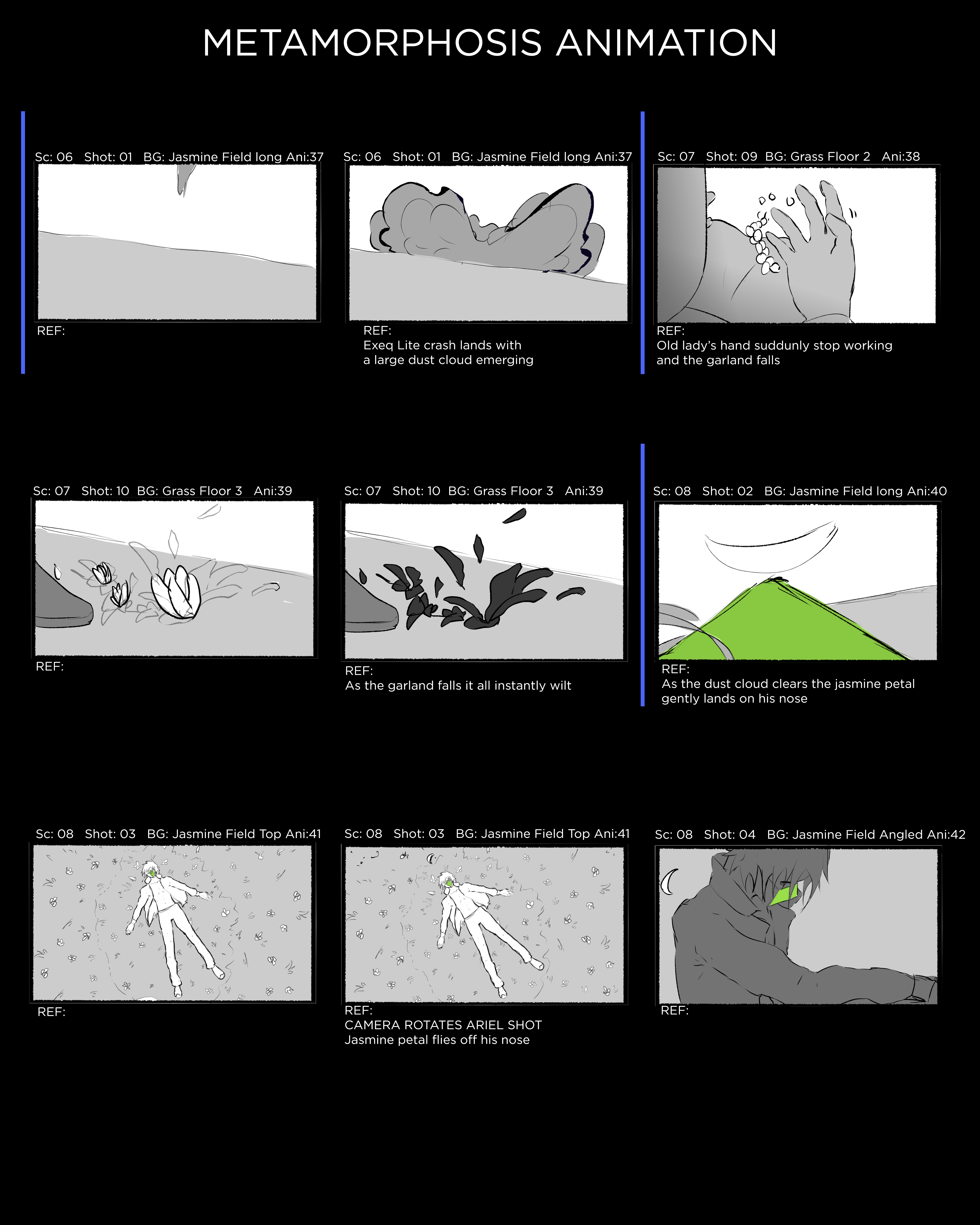 METAMORPHOSIS ANIMATION

Sc: 06 Shot: 01 BG: Jasmine Field long Ani:37

REF:

Sc: 06 Shot: 01 BG: Jasmine Field long Ani:37

REF:
Exeq Lite crash lands with a large dust cloud emerging

Sc: 07 Shot: 09 BG: Grass Floor 2 Ani:38

REF:
Old lady's hand suddunly stop working and the garland falls

Sc: 07 Shot: 10 BG: Grass Floor 3 Ani:39

REF:

Sc: 07 Shot: 10 BG: Grass Floor 3 Ani:39

REF:
As the garland falls it all instantly wilt

Sc: 08 Shot: 02 BG: Jasmine Field long Ani:40

REF:
As the dust cloud clears the jasmine petal gently lands on his nose

Sc: 08 Shot: 03 BG: Jasmine Field Top Ani:41

REF:

Sc: 08 Shot: 03 BG: Jasmine Field Top Ani:41

REF:
CAMERA ROTATES ARIEL SHOT
Jasmine petal flies off his nose

Sc: 08 Shot: 04 BG: Jasmine Field Angled Ani:42

REF: