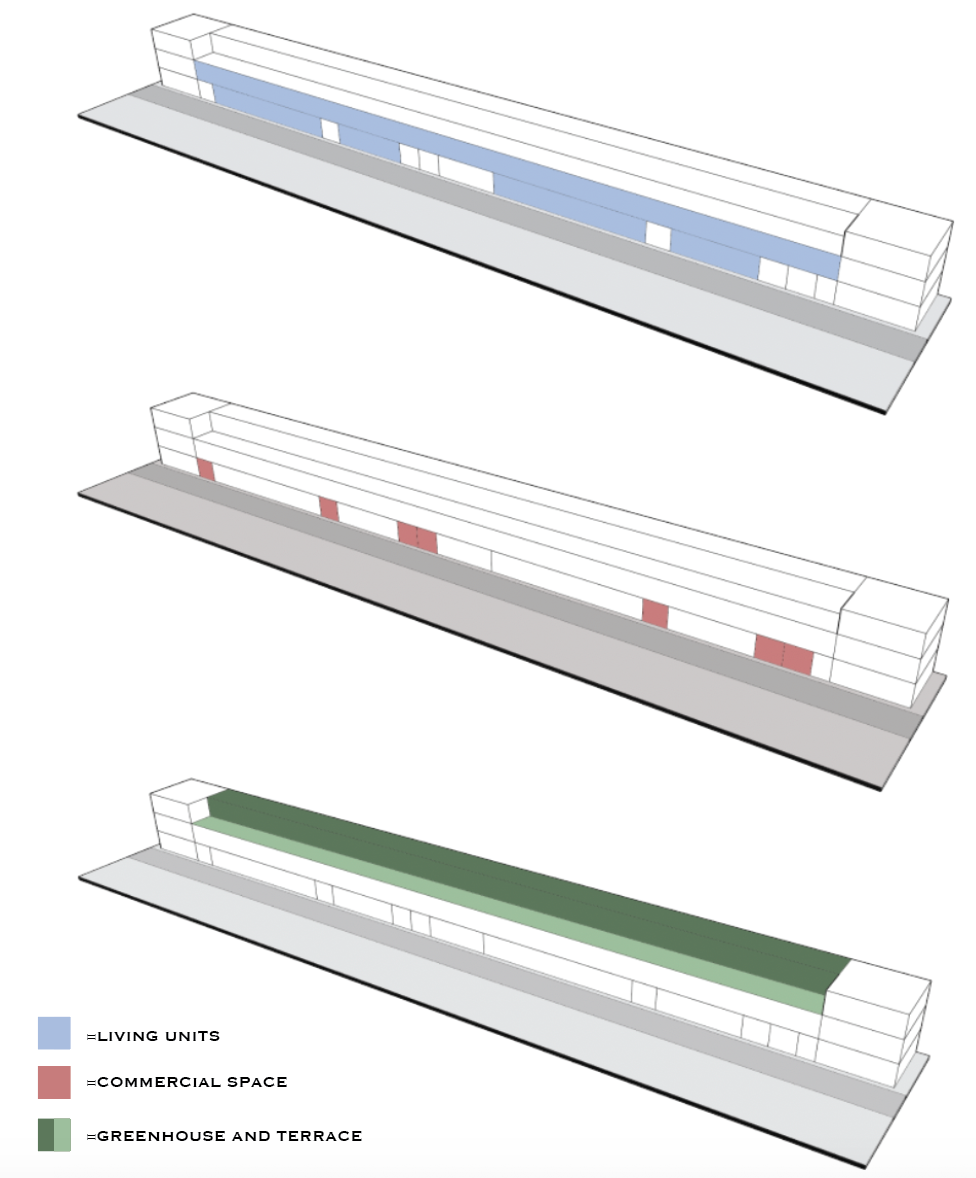 =LIVING UNITS

=COMMERCIAL SPACE

=GREENHOUSE AND TERRACE