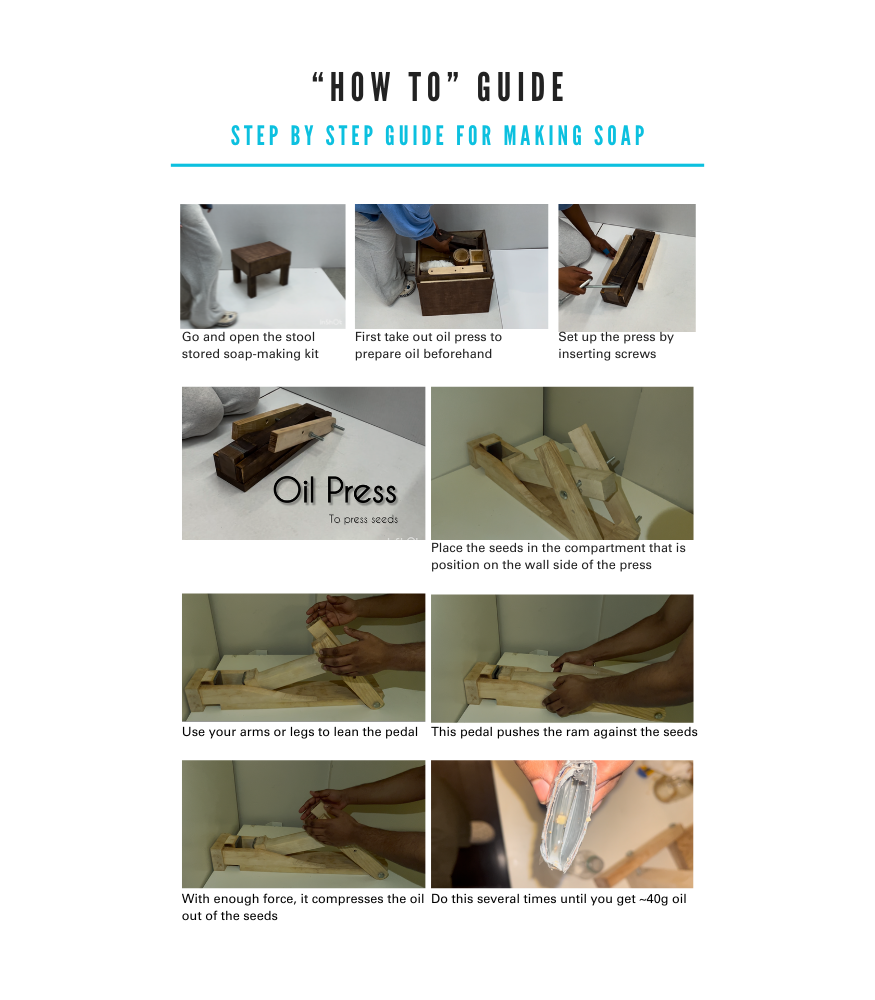 “HOW TO” GUIDE

STEP BY STEP GUIDE FOR MAKING SOAP

Go and open the stool stored soap-making kit

First take out oil press to prepare oil beforehand

Set up the press by inserting screws

Oil Press

To press seeds

Place the seeds in the compartment that is position on the wall side of the press

Use your arms or legs to lean the pedal

This pedal pushes the ram against the seeds

With enough force, it compresses the oil out of the seeds

Do this several times until you get ~40g oil