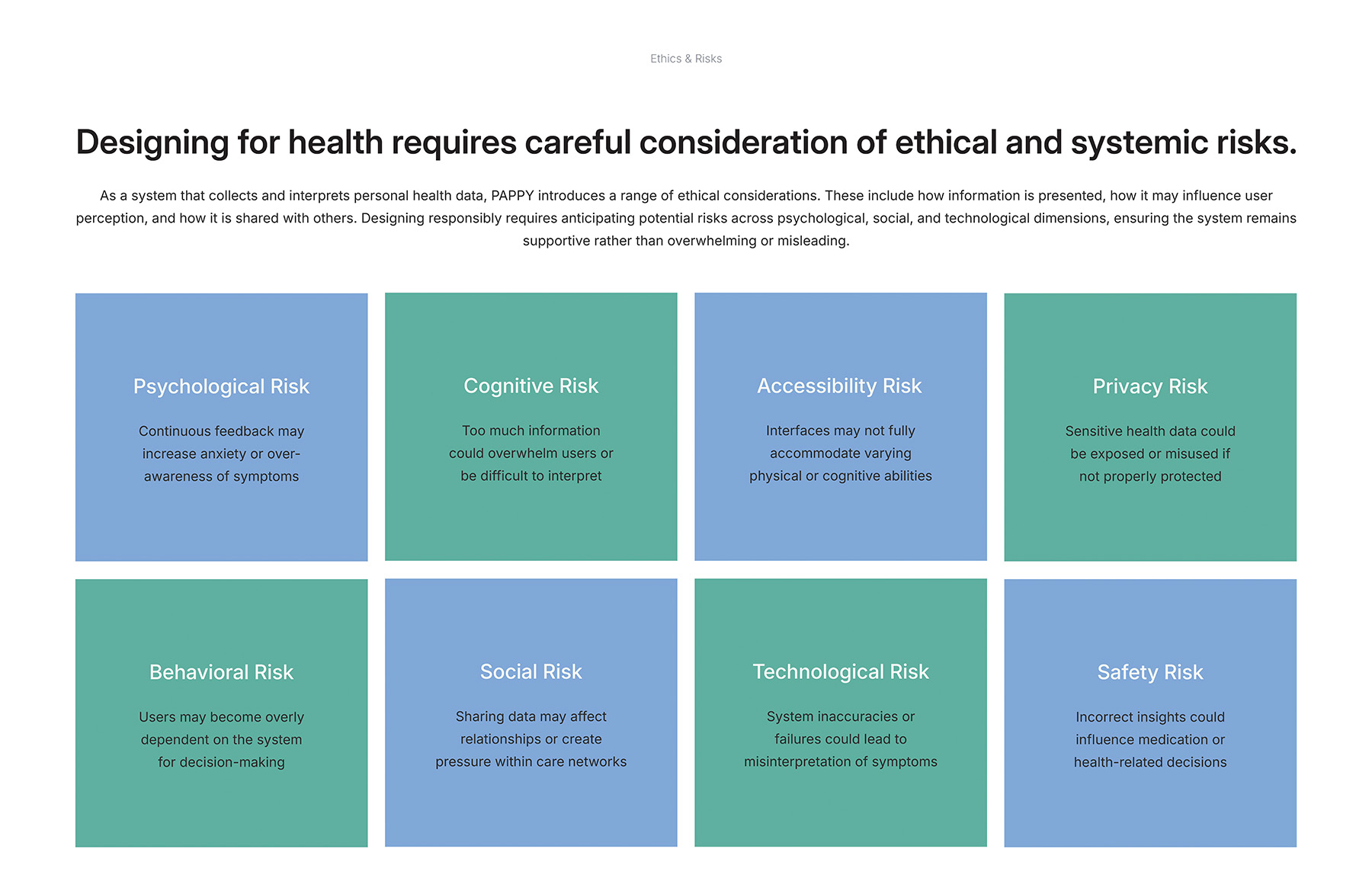 Ethics & Risks

Designing for health requires careful consideration of ethical and systemic risks.

As a system that collects and interprets personal health data, PAPPY introduces a range of ethical considerations. These include how information is presented, how it may influence user perception, and how it is shared with others. Designing responsibly requires anticipating potential risks across psychological, social, and technological dimensions, ensuring the system remains supportive rather than overwhelming or misleading.

Psychological Risk

Continuous feedback may increase anxiety or over-awareness of symptoms

Cognitive Risk

Too much information could overwhelm users or be difficult to interpret

Accessibility Risk

Interfaces may not fully accommodate varying physical or cognitive abilities

Privacy Risk

Sensitive health data could be exposed or misused if not properly protected

Behavioral Risk

Users may become overly dependent on the system for decision-making

Social Risk

Sharing data may affect relationships or create pressure within care networks

Technological Risk

System inaccuracies or failures could lead to misinterpretation of symptoms

Safety Risk

Incorrect insights could influence medication or health-related decisions