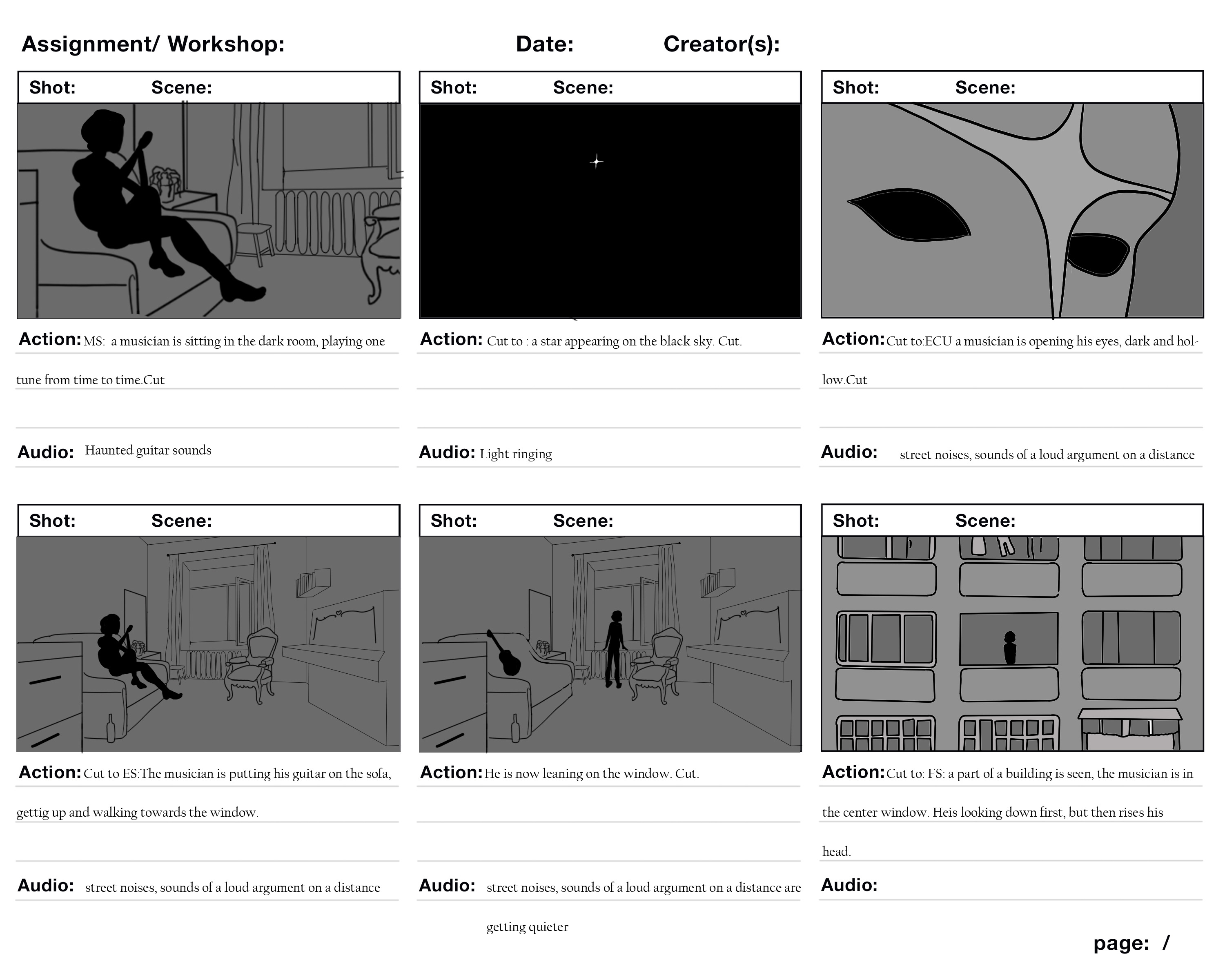 Assignment/ Workshop: Date: Creator(s):

Shot: Scene:

Action: MS: a musician is sitting in the dark room, playing one tune from time to time.Cut

Audio: Haunted guitar sounds

Shot: Scene:

Action: Cut to : a star appearing on the black sky. Cut.

Audio: Light ringing

Shot: Scene:

Action: Cut to:ECU a musician is opening his eyes, dark and hollow.Cut

Audio: street noises, sounds of a loud argument on a distance

Shot: Scene:

Action: Cut to ES:The musician is putting his guitar on the sofa, gettig up and walking towards the window.

Audio: street noises, sounds of a loud argument on a distance

Shot: Scene:

Action: He is now leaning on the window. Cut.

Audio: street noises, sounds of a loud argument on a distance are getting quieter

Shot: Scene:

Action: Cut to: FS: a part of a building is seen, the musician is in the center window. Heis looking down first, but then rises his head.

Audio:

page: /