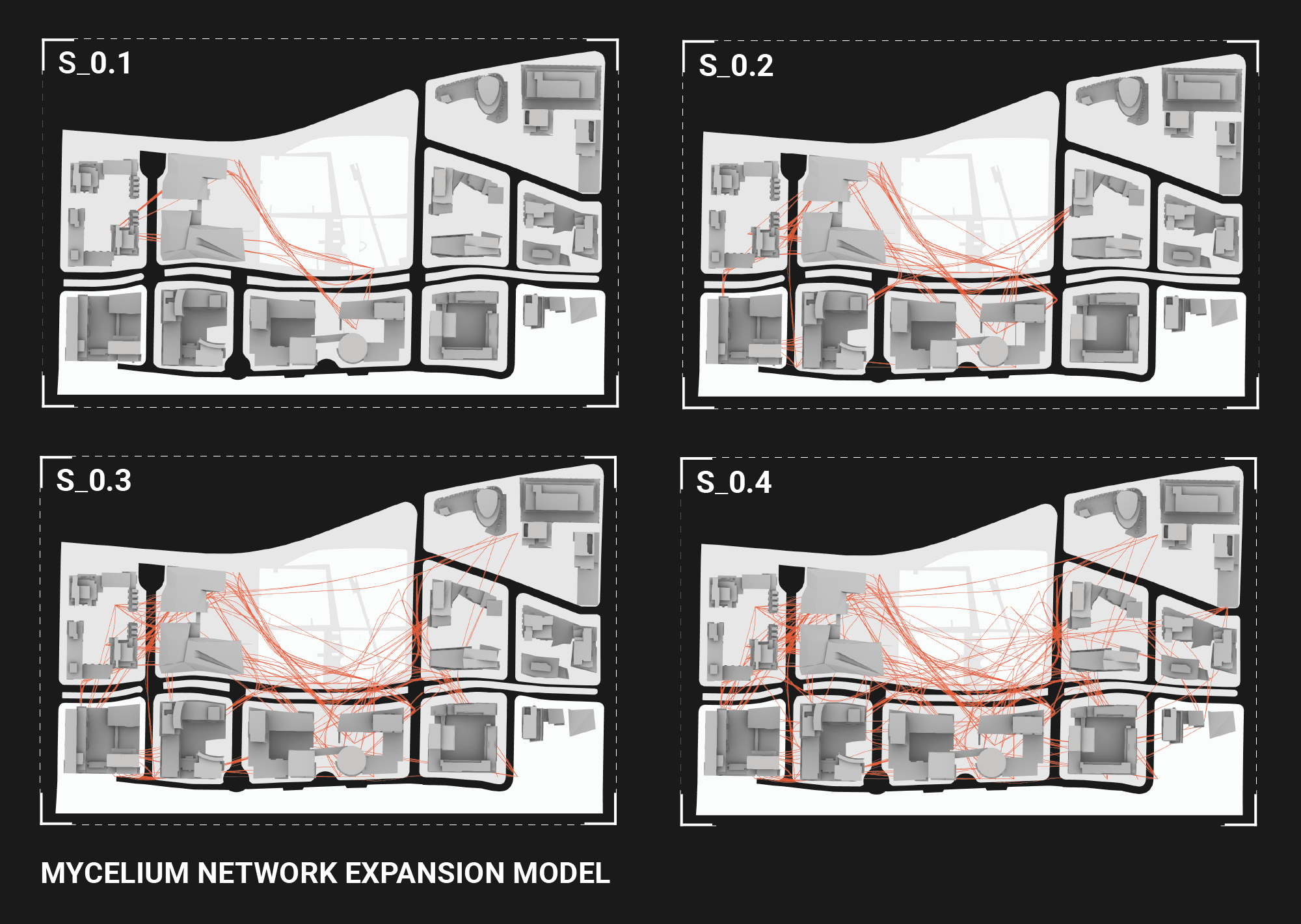 S_0.1

S_0.2

S_0.3

S_0.4

MYCELIUM NETWORK EXPANSION MODEL