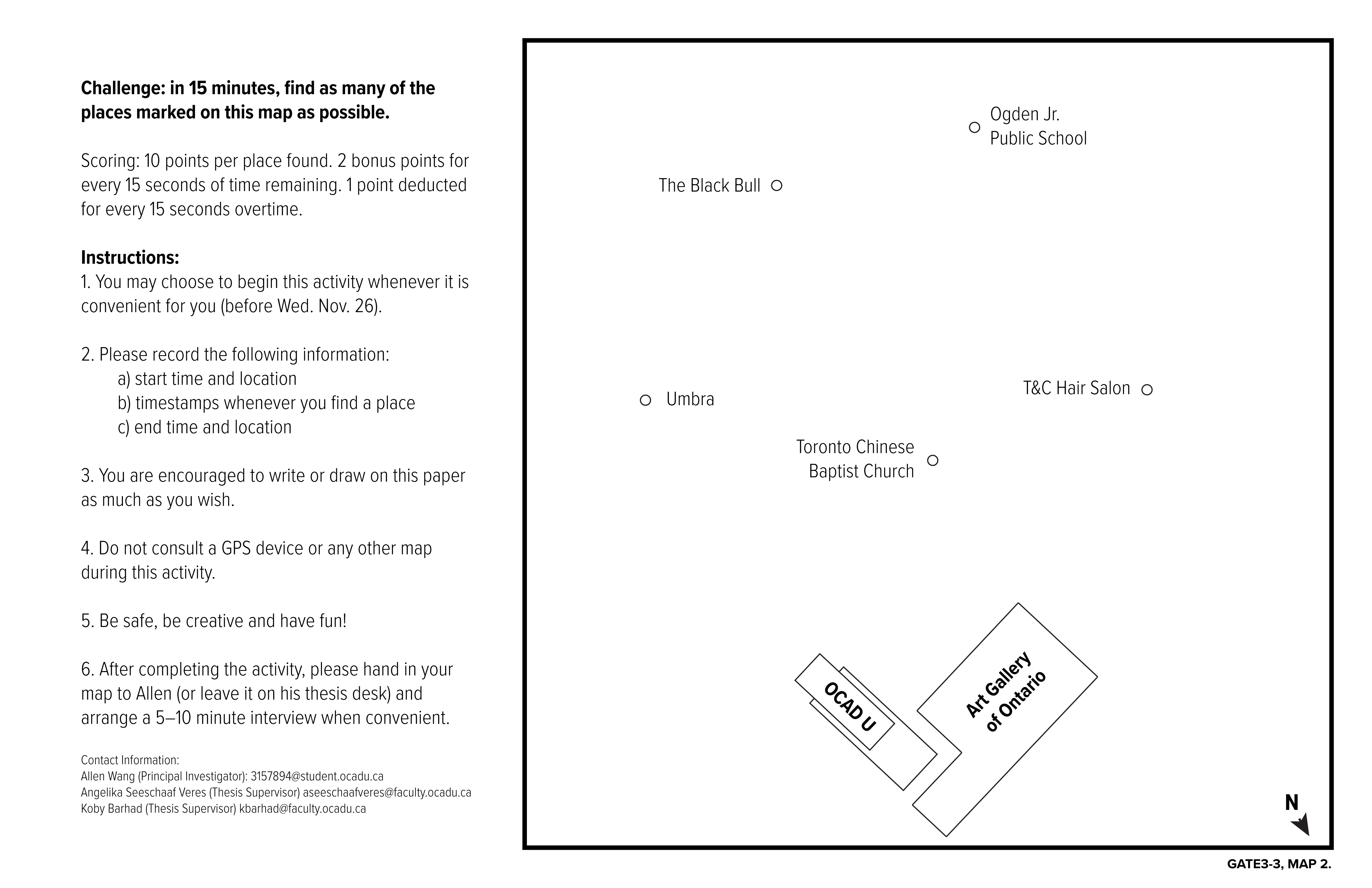 **Challenge: in 15 minutes, find as many of the places marked on this map as possible.**

Scoring: 10 points per place found. 2 bonus points for every 15 seconds of time remaining. 1 point deducted for every 15 seconds overtime.

**Instructions:**
1. You may choose to begin this activity whenever it is convenient for you (before Wed. Nov. 26).

2. Please record the following information:
a) start time and location
b) timestamps whenever you find a place
c) end time and location

3. You are encouraged to write or draw on this paper as much as you wish.

4. Do not consult a GPS device or any other map during this activity.

5. Be safe, be creative and have fun!

6. After completing the activity, please hand in your map to Allen (or leave it on his thesis desk) and arrange a 5–10 minute interview when convenient.

Contact Information:
Allen Wang (Principal Investigator): 3157894@student.ocadu.ca
Angelika Seeschaaf Veres (Thesis Supervisor) aseeschaafveres@faculty.ocadu.ca
Koby Barhad (Thesis Supervisor) kbarhad@faculty.ocadu.ca

Ogden Jr. Public School

The Black Bull

Umbra

T&C Hair Salon

Toronto Chinese Baptist Church

OCAD U

Art Gallery of Ontario

N

GATE3-3, MAP 2.