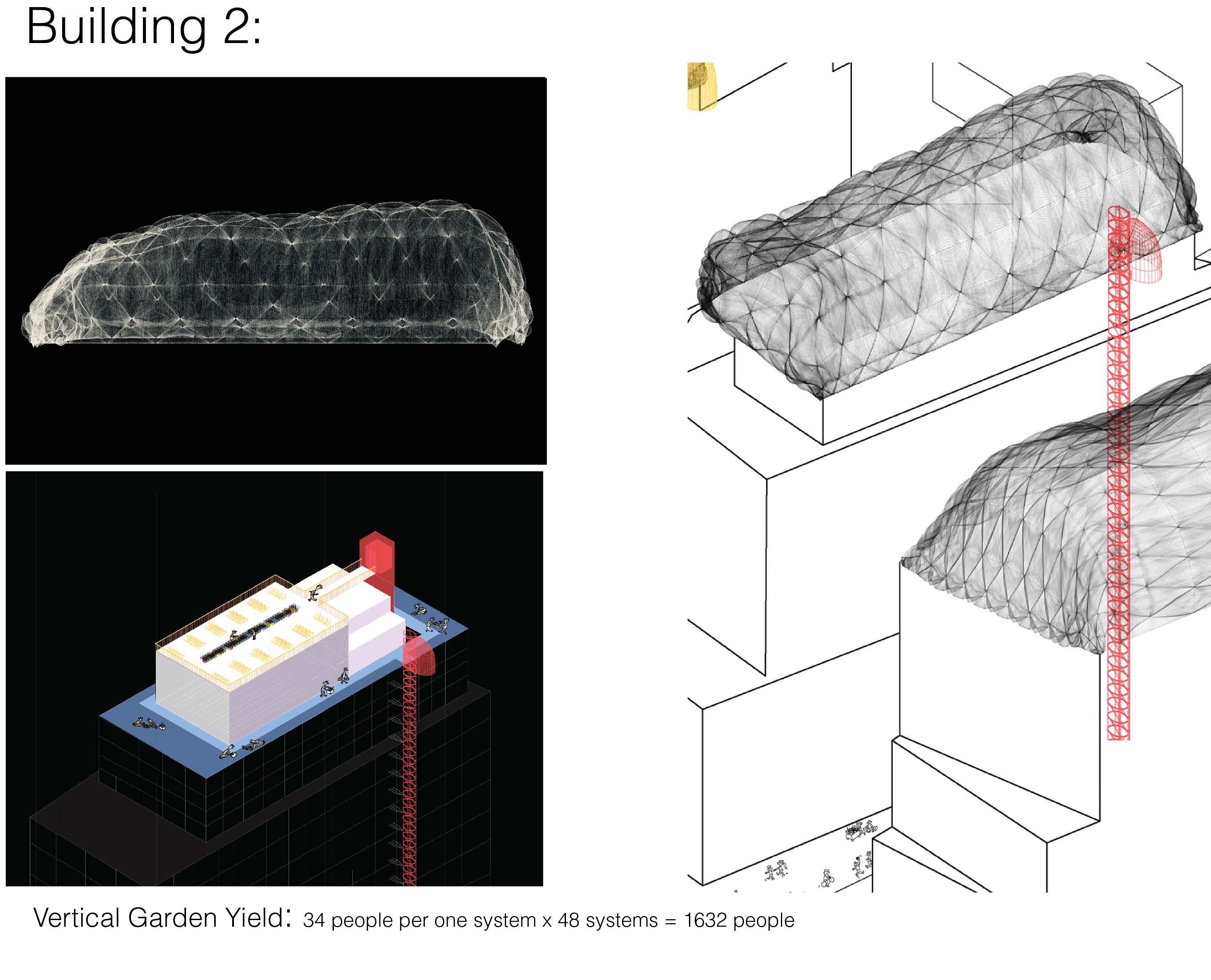 Building 2:

Vertical Garden Yield: 34 people per one system x 48 systems = 1632 people