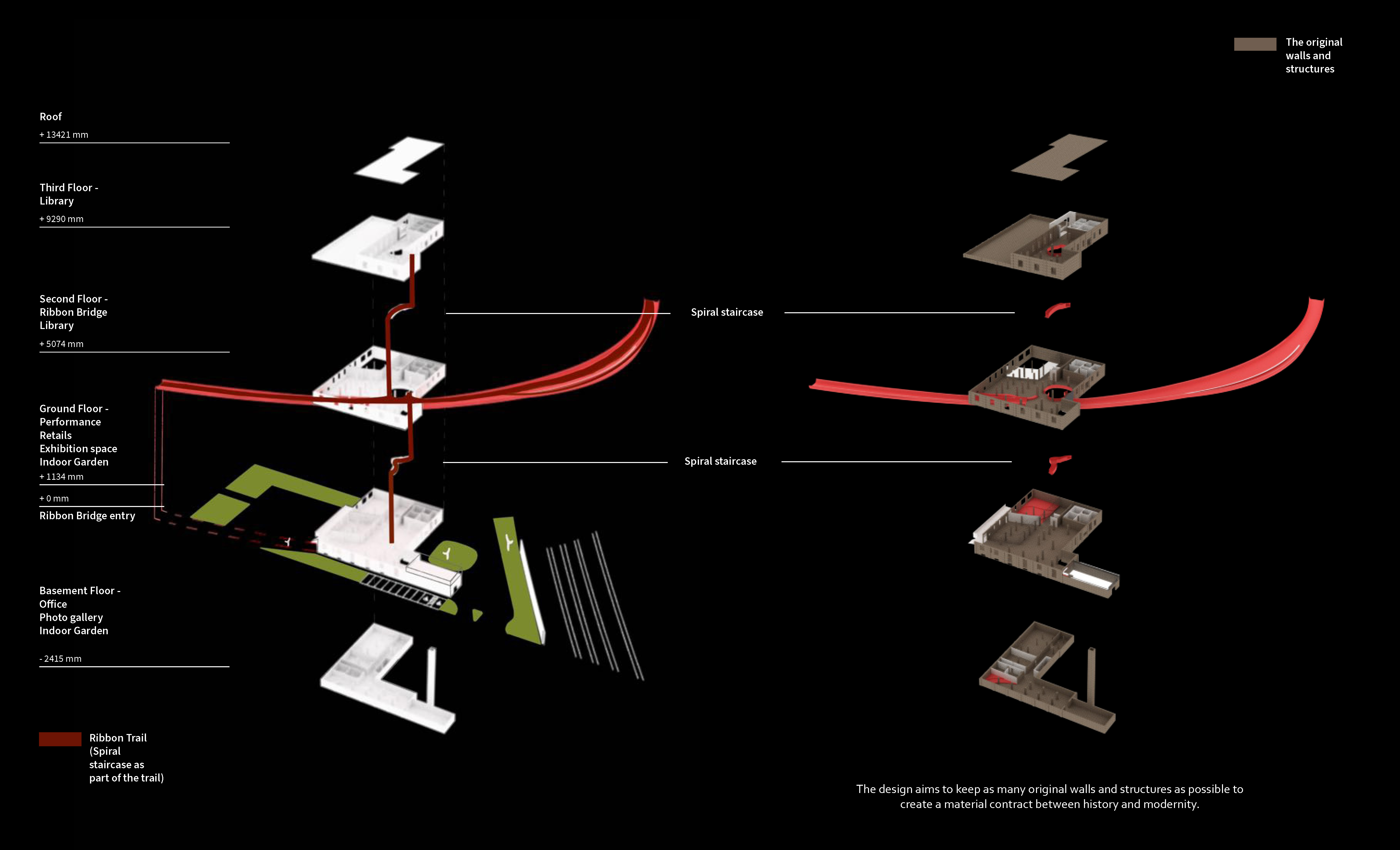 The original walls and structures

Roof

+ 13421 mm

Third Floor - Library

+ 9290 mm

Second Floor - Ribbon Bridge Library

+ 5074 mm

Ground Floor - Performance Retails Exhibition space Indoor Garden

+ 1134 mm

+ 0 mm

Ribbon Bridge entry

Basement Floor - Office Photo gallery Indoor Garden

- 2415 mm

Ribbon Trail (Spiral staircase as part of the trail)

Spiral staircase

Spiral staircase

The design aims to keep as many original walls and structures as possible to create a material contract between history and modernity.