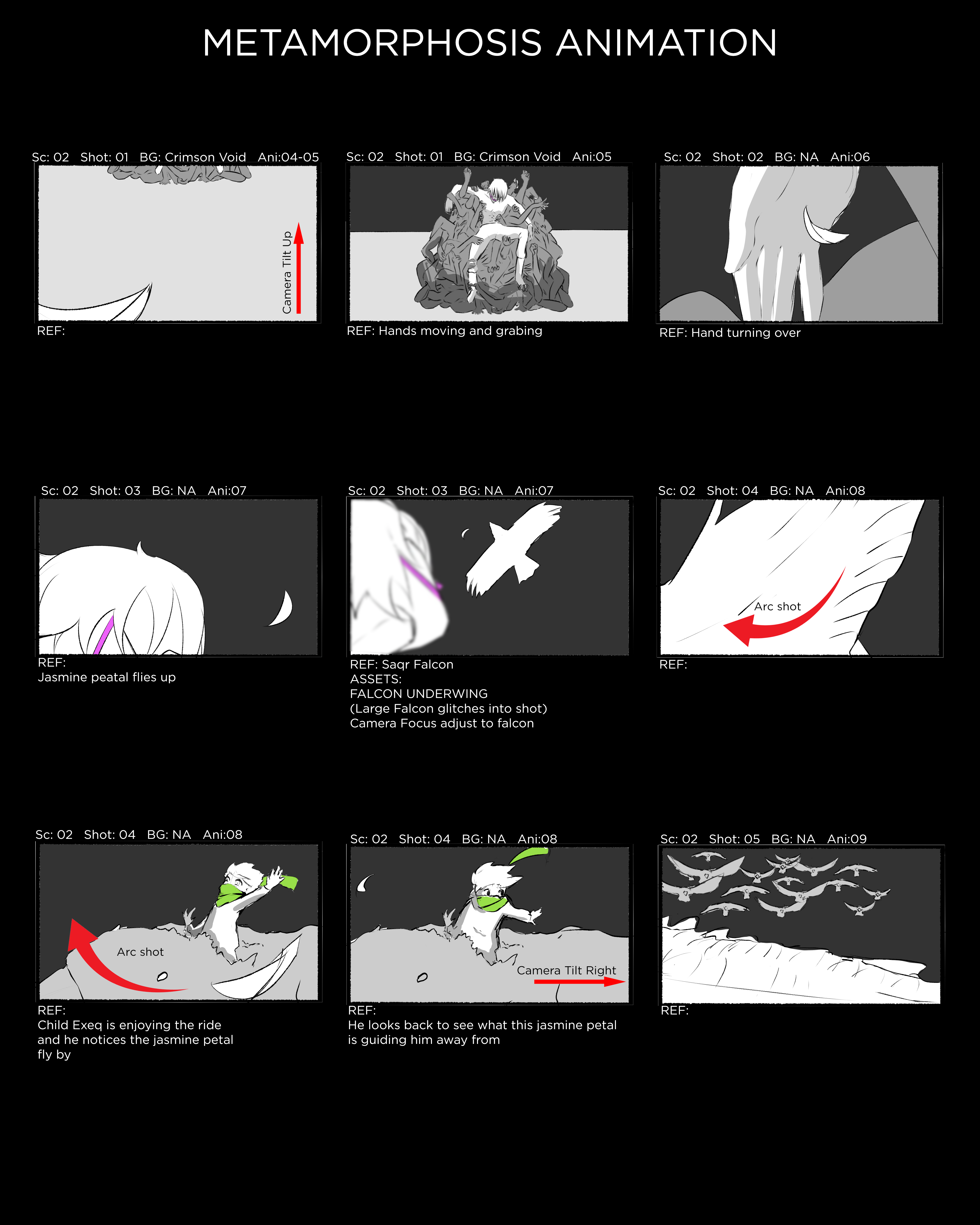 METAMORPHOSIS ANIMATION

Sc: 02 Shot: 01 BG: Crimson Void Ani:04-05

Camera Tilt Up

REF:

Sc: 02 Shot: 01 BG: Crimson Void Ani:05

REF: Hands moving and grabing

Sc: 02 Shot: 02 BG: NA Ani:06

REF: Hand turning over

Sc: 02 Shot: 03 BG: NA Ani:07

REF:
Jasmine peatal flies up

Sc: 02 Shot: 03 BG: NA Ani:07

REF: Saqr Falcon
ASSETS:
FALCON UNDERWING
(Large Falcon glitches into shot)
Camera Focus adjust to falcon

Sc: 02 Shot: 04 BG: NA Ani:08

Arc shot

REF:

Sc: 02 Shot: 04 BG: NA Ani:08

Arc shot

REF:
Child Exeq is enjoying the ride and he notices the jasmine petal fly by

Sc: 02 Shot: 04 BG: NA Ani:08

Camera Tilt Right

REF:
He looks back to see what this jasmine petal is guiding him away from

Sc: 02 Shot: 05 BG: NA Ani:09

REF: