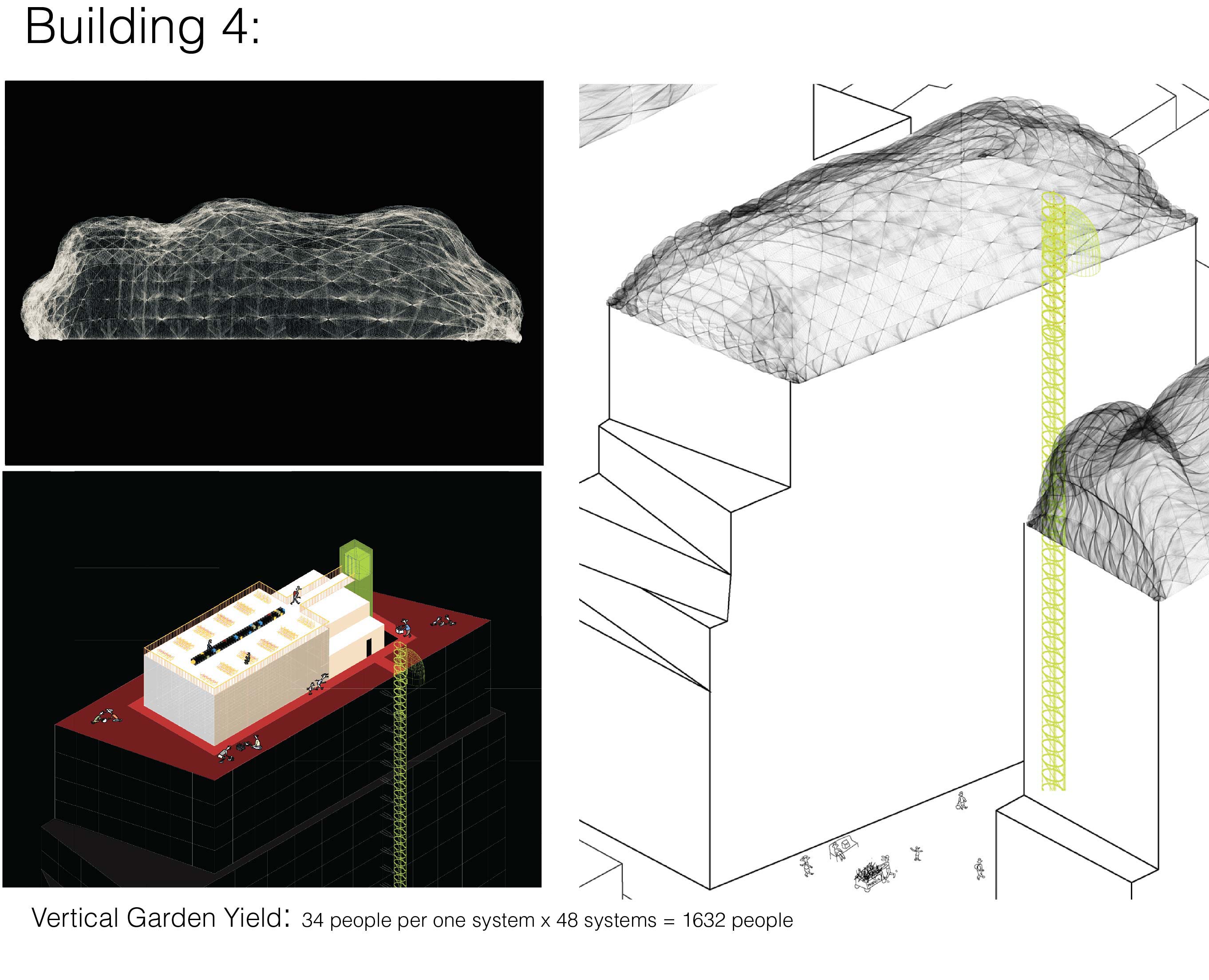 Building 4:

Vertical Garden Yield: 34 people per one system x 48 systems = 1632 people