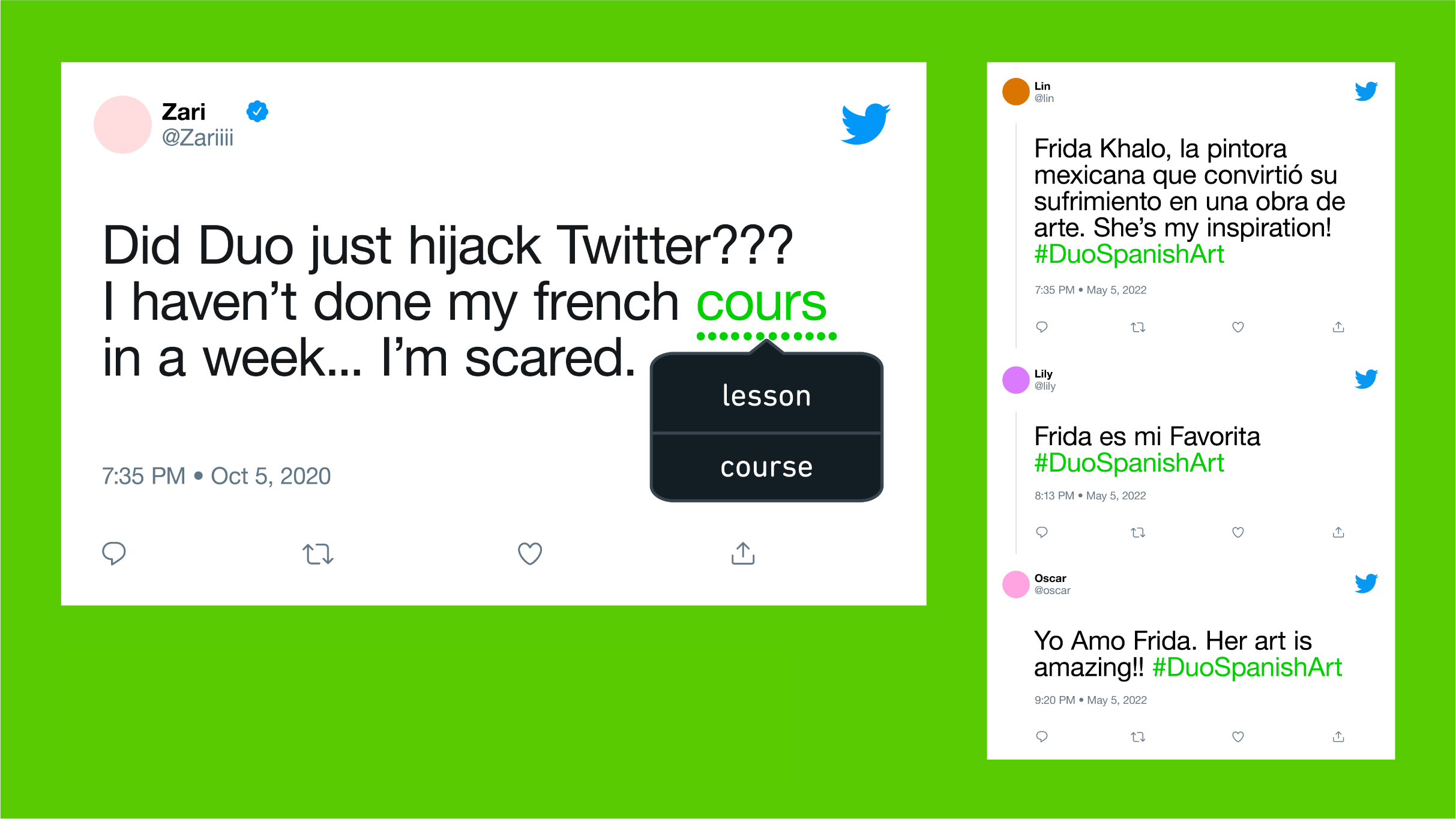 Zari
@Zariiii

Did Duo just hijack Twitter??? I haven't done my french cours in a week... I'm scared.

lesson

course

7:35 PM • Oct 5, 2020

Lin
@lin

Frida Khalo, la pintora mexicana que convirtió su sufrimiento en una obra de arte. She's my inspiration! #DuoSpanishArt

7:35 PM • May 5, 2022

Lily
@lily

Frida es mi Favorita #DuoSpanishArt

8:13 PM • May 5, 2022

Oscar
@oscar

Yo Amo Frida. Her art is amazing!! #DuoSpanishArt

9:20 PM • May 5, 2022