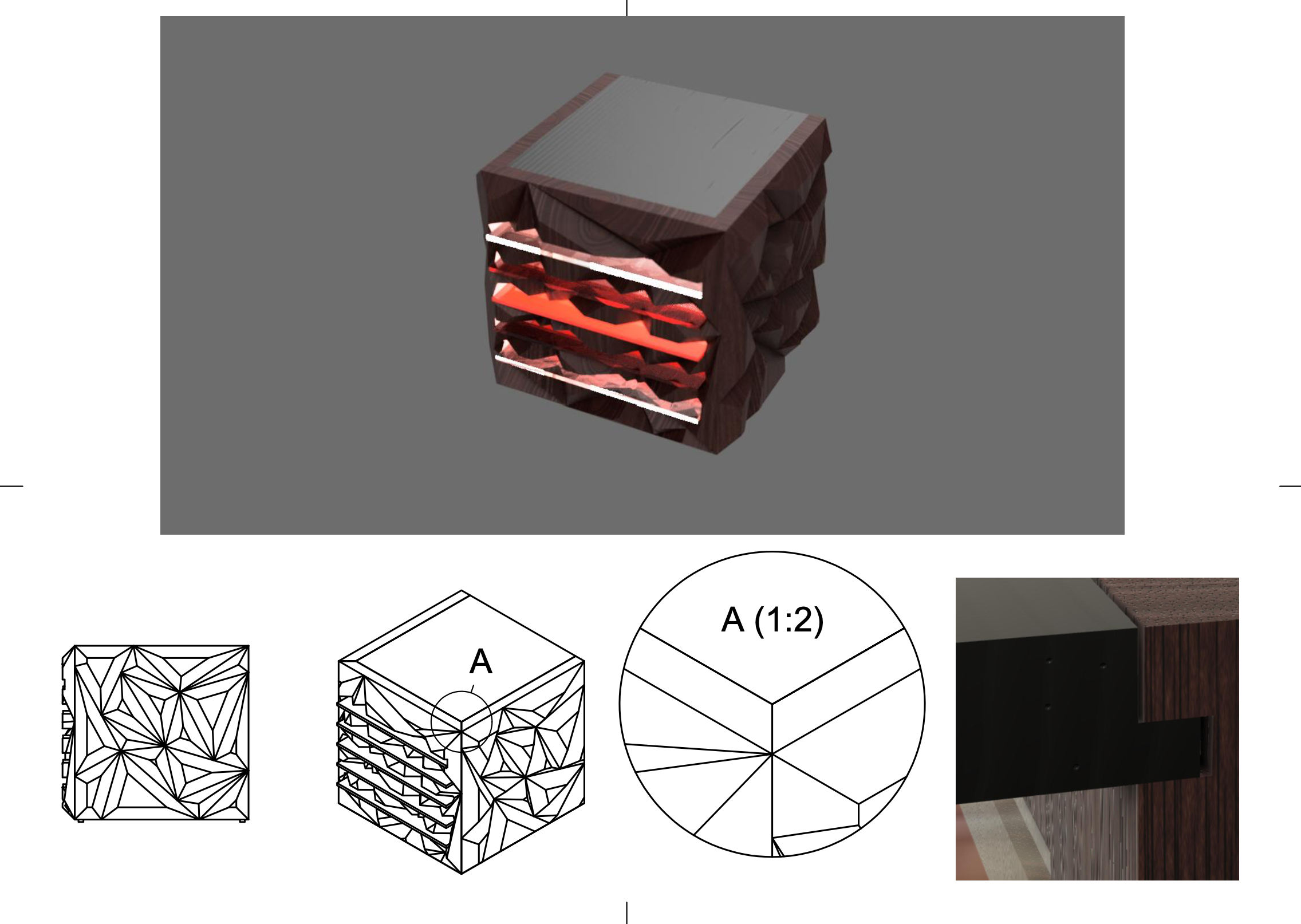 A

A (1:2)