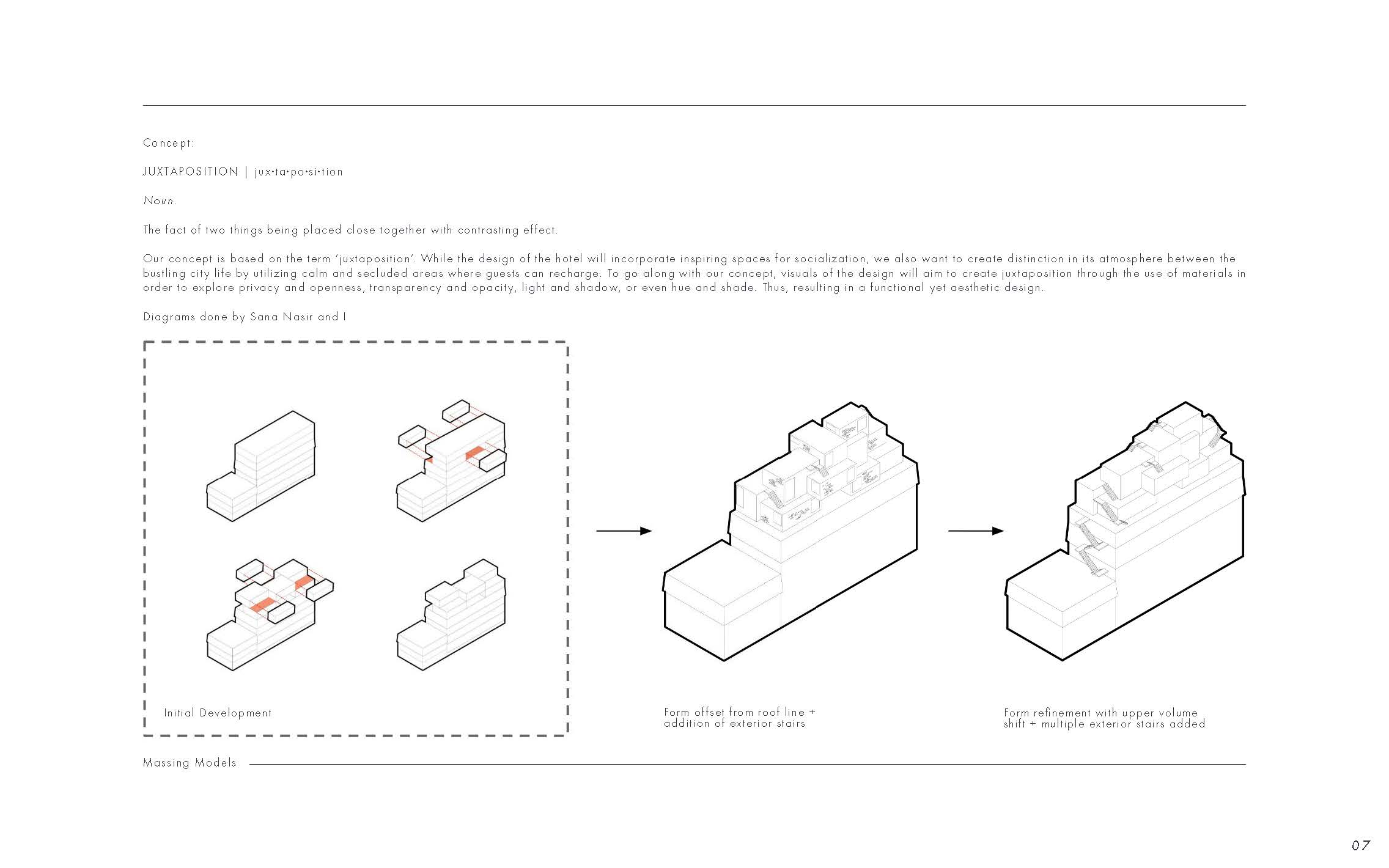 Concept:

JUXTAPOSITION | jux·ta·po·si·tion

Noun.

The fact of two things being placed close together with contrasting effect.

Our concept is based on the term 'juxtaposition'. While the design of the hotel will incorporate inspiring spaces for socialization, we also want to create distinction in its atmosphere between the bustling city life by utilizing calm and secluded areas where guests can recharge. To go along with our concept, visuals of the design will aim to create juxtaposition through the use of materials in order to explore privacy and openness, transparency and opacity, light and shadow, or even hue and shade. Thus, resulting in a functional yet aesthetic design.

Diagrams done by Sana Nasir and I

Initial Development

Form offset from roof line + addition of exterior stairs

Form refinement with upper volume shift + multiple exterior stairs added

Massing Models

07