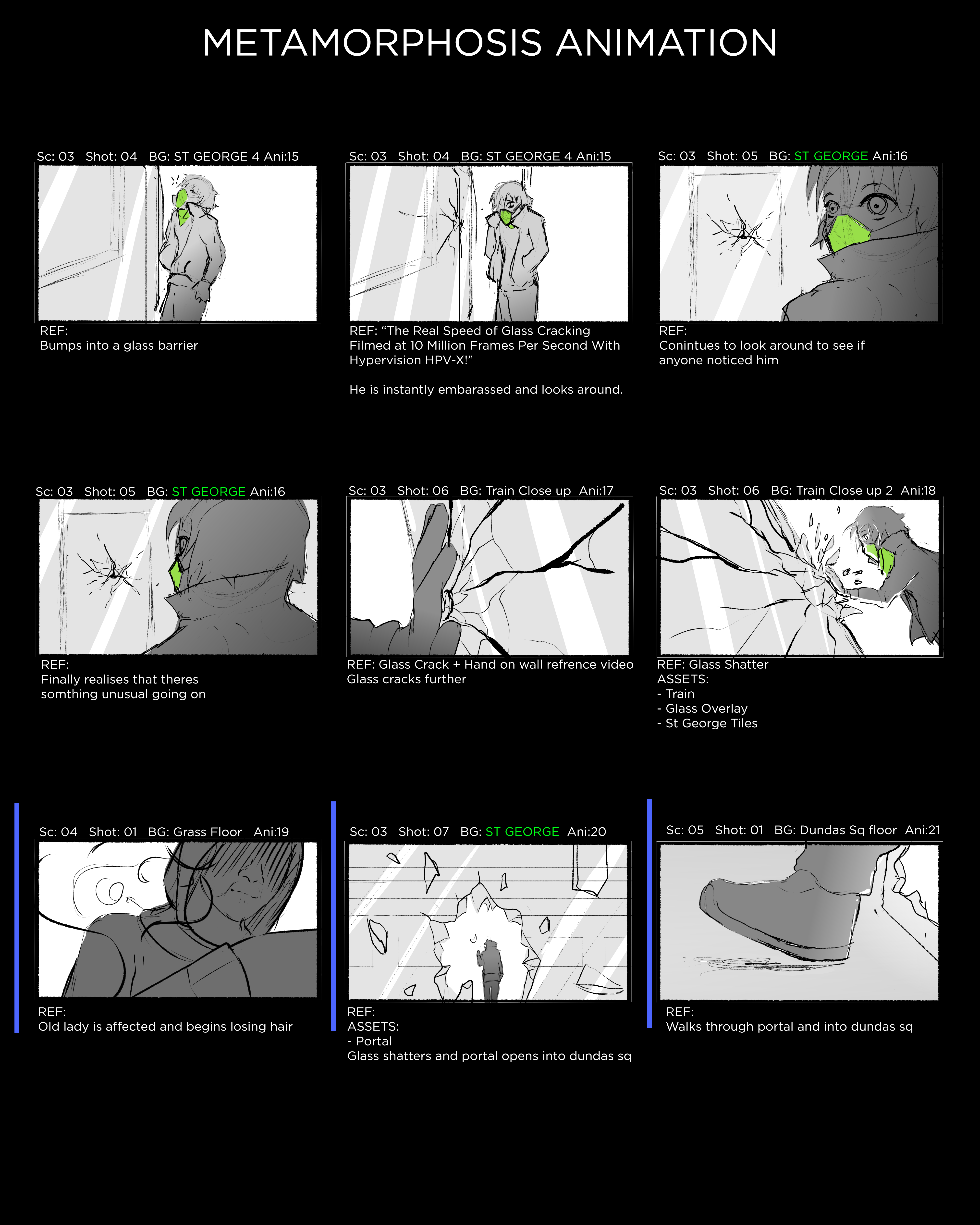 METAMORPHOSIS ANIMATION

Sc: 03 Shot: 04 BG: ST GEORGE 4 Ani:15

REF:
Bumps into a glass barrier

Sc: 03 Shot: 04 BG: ST GEORGE 4 Ani:15

REF: “The Real Speed of Glass Cracking Filmed at 10 Million Frames Per Second With Hypervision HPV-X!”

He is instantly embarassed and looks around.

Sc: 03 Shot: 05 BG: ST GEORGE Ani:16

REF:
Conintues to look around to see if anyone noticed him

Sc: 03 Shot: 05 BG: ST GEORGE Ani:16

REF:
Finally realises that theres somthing unusual going on

Sc: 03 Shot: 06 BG: Train Close up Ani:17

REF: Glass Crack + Hand on wall refrence video
Glass cracks further

Sc: 03 Shot: 06 BG: Train Close up 2 Ani:18

REF: Glass Shatter
ASSETS:
- Train
- Glass Overlay
- St George Tiles

Sc: 04 Shot: 01 BG: Grass Floor Ani:19

REF:
Old lady is affected and begins losing hair

Sc: 03 Shot: 07 BG: ST GEORGE Ani:20

REF:
ASSETS:
- Portal
Glass shatters and portal opens into dundas sq

Sc: 05 Shot: 01 BG: Dundas Sq floor Ani:21

REF:
Walks through portal and into dundas sq