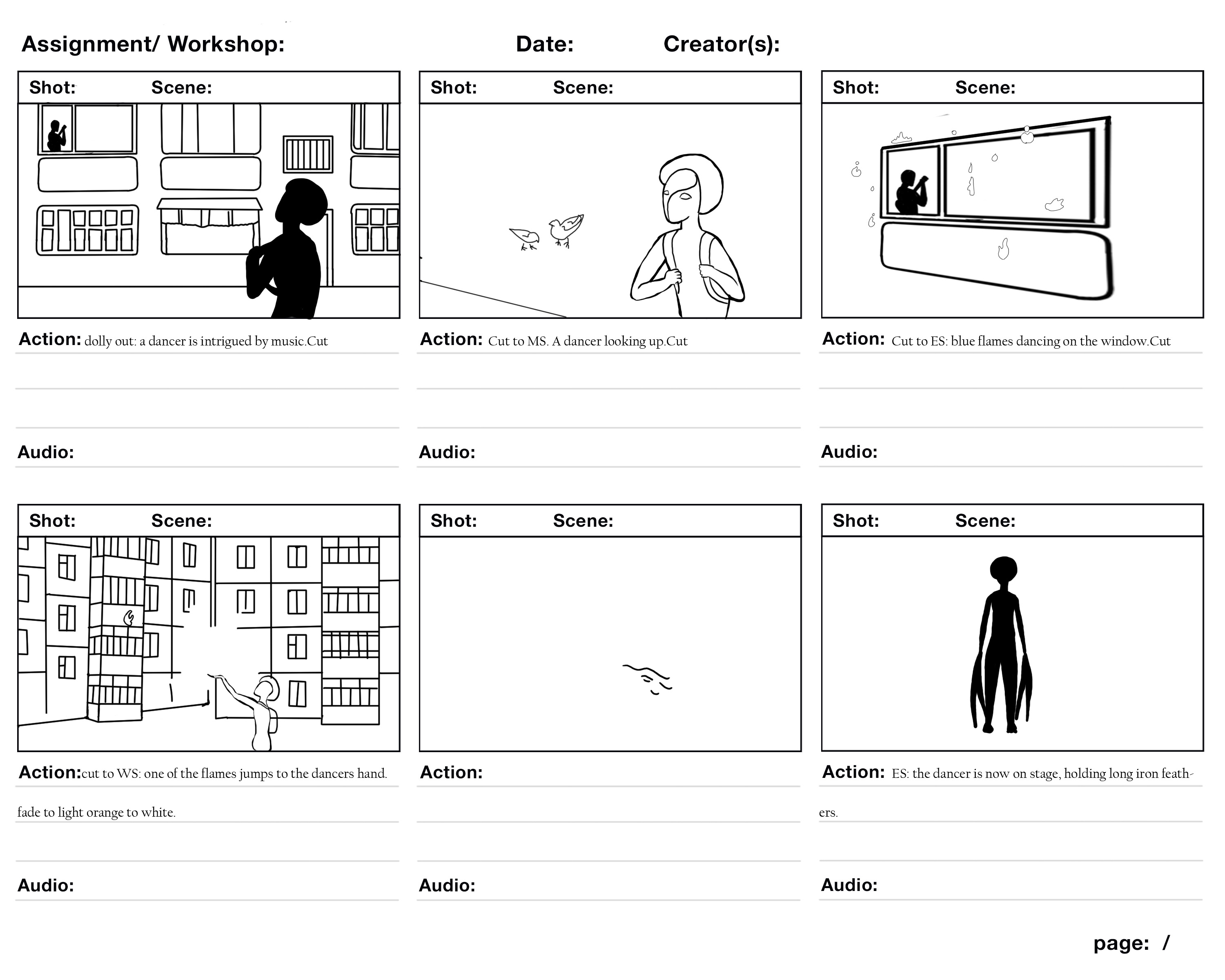 Assignment/ Workshop: Date: Creator(s):

Shot: Scene:

Action: dolly out: a dancer is intrigued by music.Cut

Audio:

Shot: Scene:

Action: Cut to MS. A dancer looking up.Cut

Audio:

Shot: Scene:

Action: Cut to ES: blue flames dancing on the window.Cut

Audio:

Shot: Scene:

Action: cut to WS: one of the flames jumps to the dancers hand.

fade to light orange to white.

Audio:

Shot: Scene:

Action:

Audio:

Shot: Scene:

Action: ES: the dancer is now on stage, holding long iron feathers.

Audio:

page: /