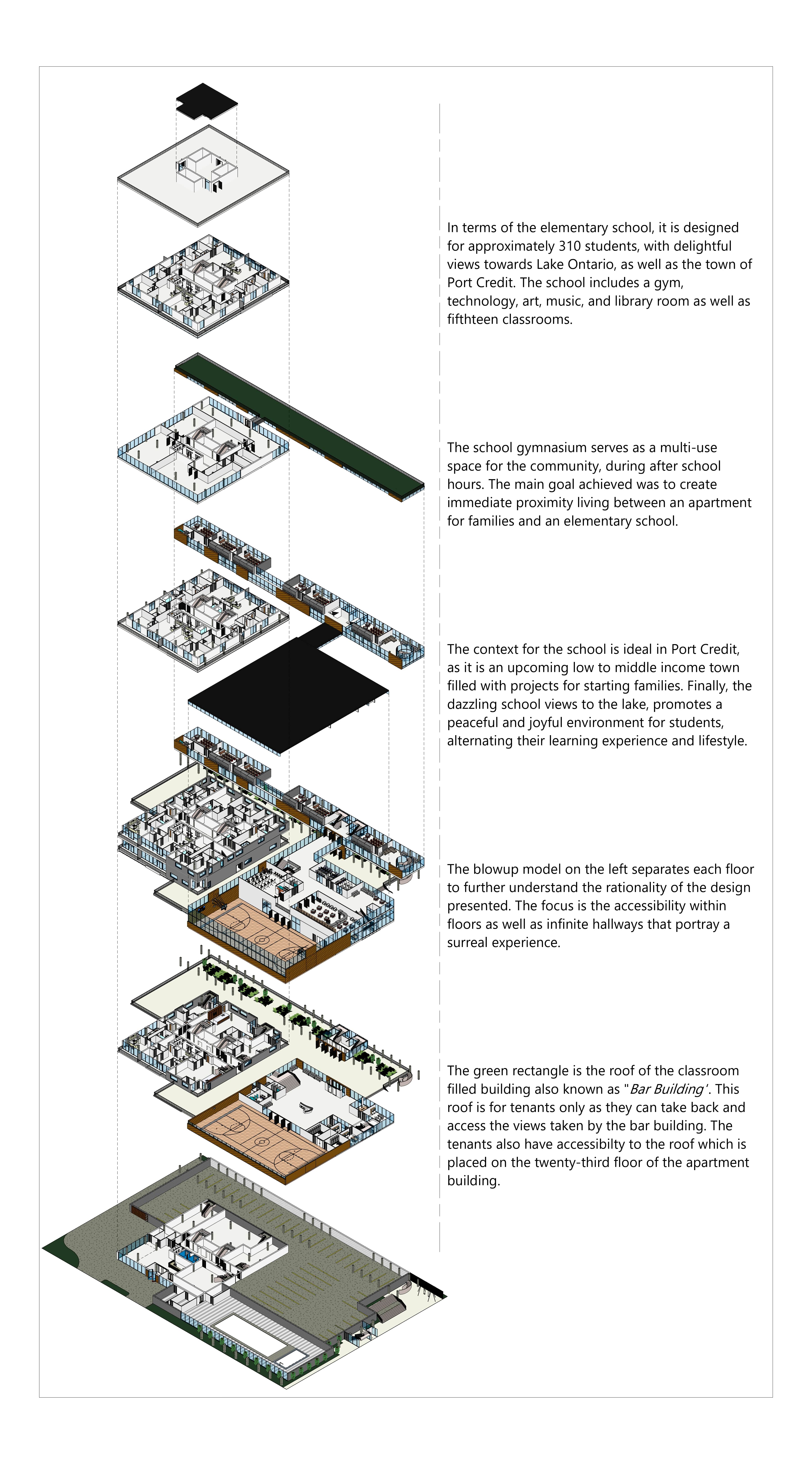 In terms of the elementary school, it is designed for approximately 310 students, with delightful views towards Lake Ontario, as well as the town of Port Credit. The school includes a gym, technology, art, music, and library room as well as fifthteen classrooms.

The school gymnasium serves as a multi-use space for the community, during after school hours. The main goal achieved was to create immediate proximity living between an apartment for families and an elementary school.

The context for the school is ideal in Port Credit, as it is an upcoming low to middle income town filled with projects for starting families. Finally, the dazzling school views to the lake, promotes a peaceful and joyful environment for students, alternating their learning experience and lifestyle.

The blowup model on the left separates each floor to further understand the rationality of the design presented. The focus is the accessibility within floors as well as infinite hallways that portray a surreal experience.

The green rectangle is the roof of the classroom filled building also known as "Bar Building'. This roof is for tenants only as they can take back and access the views taken by the bar building. The tenants also have accessibilty to the roof which is placed on the twenty-third floor of the apartment building.