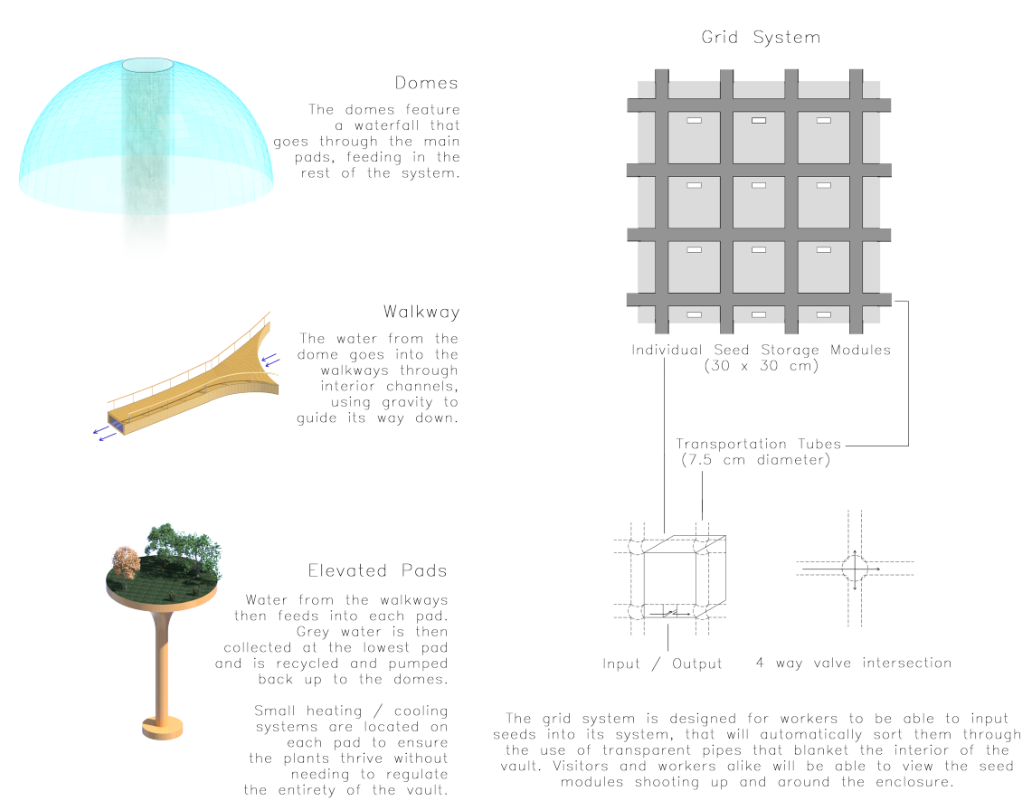 Domes

The domes feature a waterfall that goes through the main pads, feeding in the rest of the system.

Walkway

The water from the dome goes into the walkways through interior channels, using gravity to guide its way down.

Elevated Pads

Water from the walkways then feeds into each pad. Grey water is then collected at the lowest pad and is recycled and pumped back up to the domes.

Small heating / cooling systems are located on each pad to ensure the plants thrive without needing to regulate the entirety of the vault.

Grid System

Individual Seed Storage Modules
(30 x 30 cm)

Transportation Tubes
(7.5 cm diameter)

Input / Output

4 way valve intersection

The grid system is designed for workers to be able to input seeds into its system, that will automatically sort them through the use of transparent pipes that blanket the interior of the vault. Visitors and workers alike will be able to view the seed modules shooting up and around the enclosure.