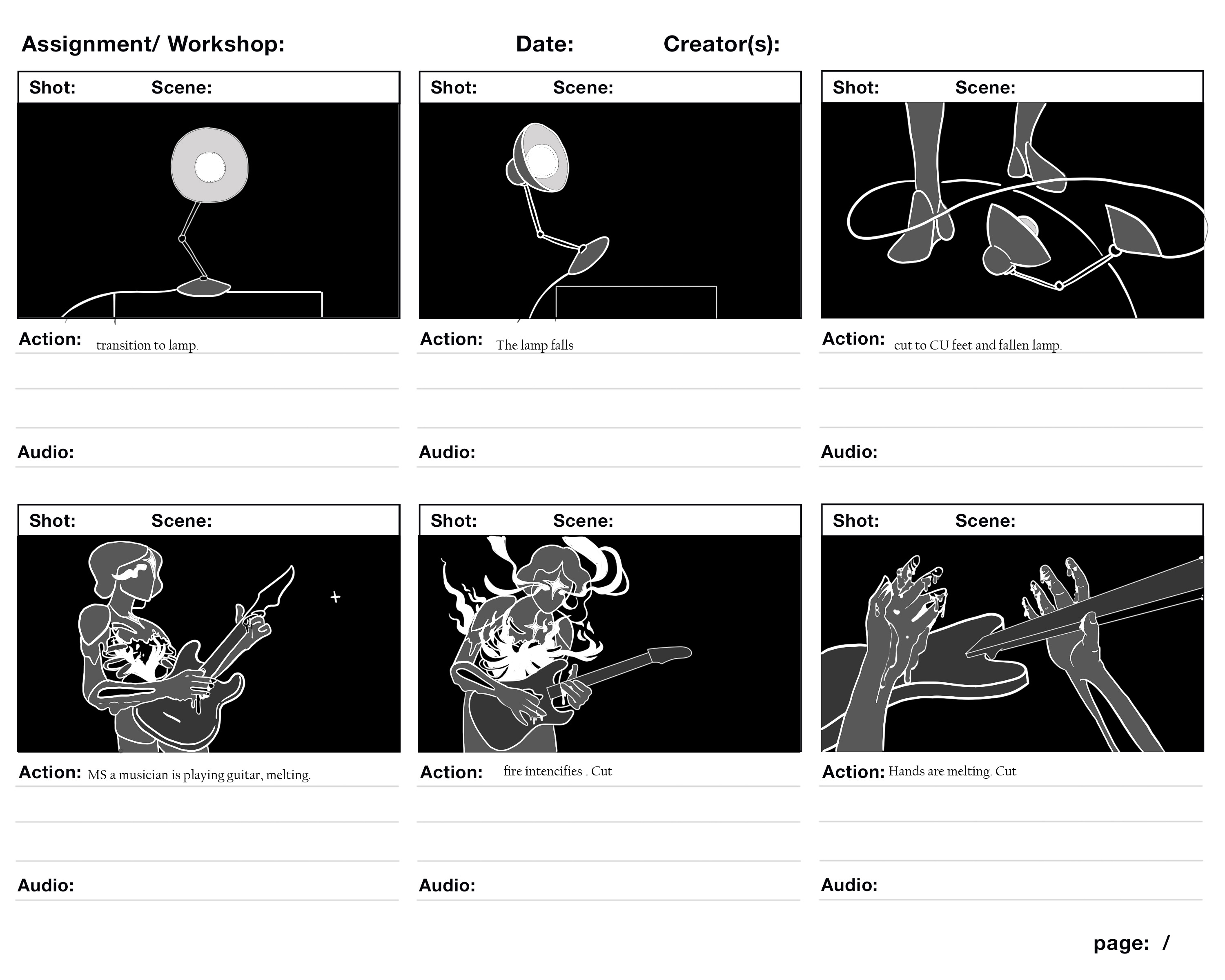 Assignment/ Workshop: Date: Creator(s):

Shot: Scene:

Action: transition to lamp.

Audio:

Shot: Scene:

Action: The lamp falls

Audio:

Shot: Scene:

Action: cut to CU feet and fallen lamp.

Audio:

Shot: Scene:

Action: MS a musician is playing guitar, melting.

Audio:

Shot: Scene:

Action: fire intencifies . Cut

Audio:

Shot: Scene:

Action: Hands are melting. Cut

Audio:

page: /