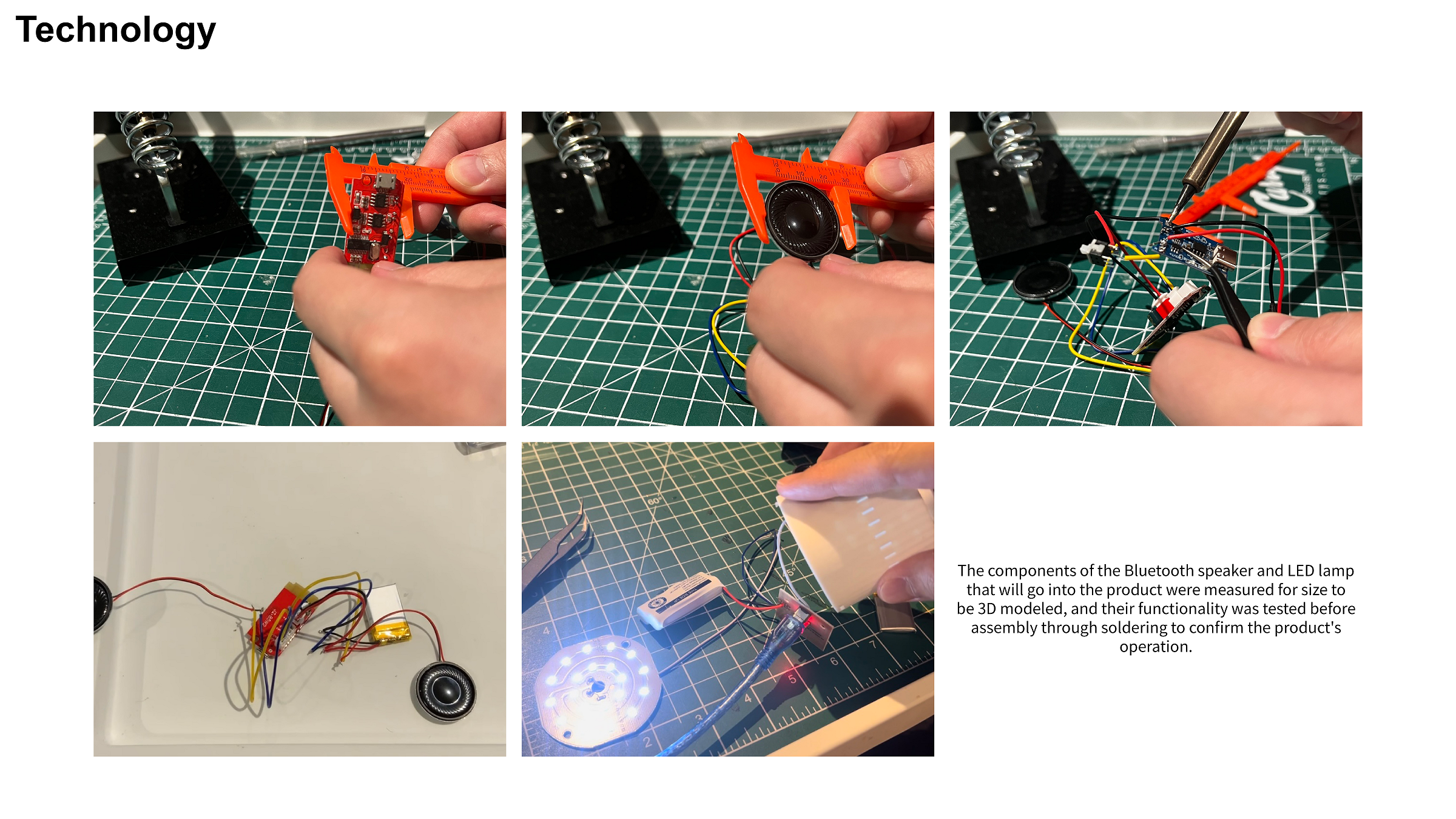 Technology

The components of the Bluetooth speaker and LED lamp that will go into the product were measured for size to be 3D modeled, and their functionality was tested before assembly through soldering to confirm the product's operation.