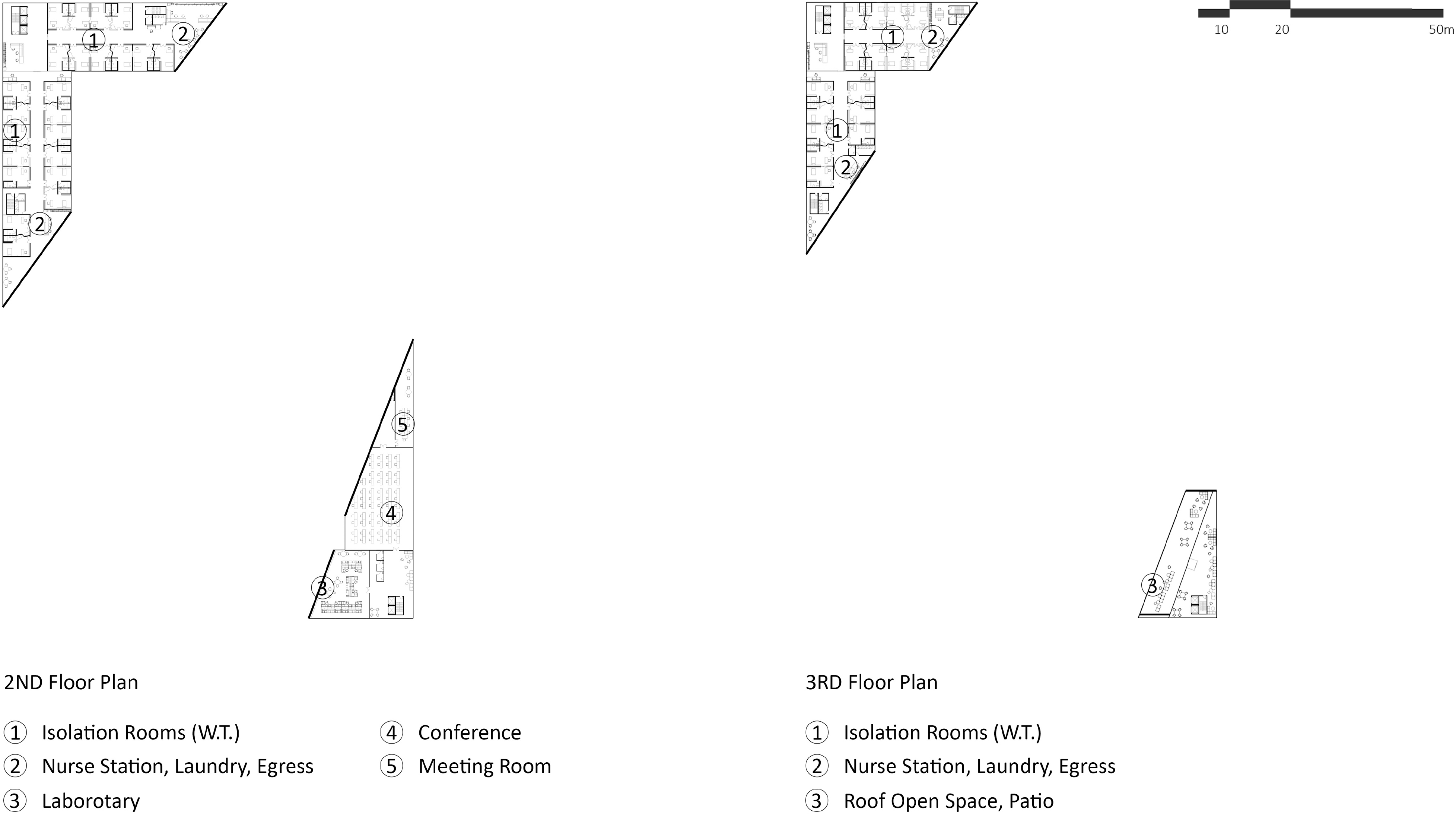 1
2
1
2
5
4
3

1
2
1
2
3

10 20 50m

2ND Floor Plan

① Isolation Rooms (W.T.)
② Nurse Station, Laundry, Egress
③ Laborotary
④ Conference
⑤ Meeting Room

3RD Floor Plan

① Isolation Rooms (W.T.)
② Nurse Station, Laundry, Egress
③ Roof Open Space, Patio