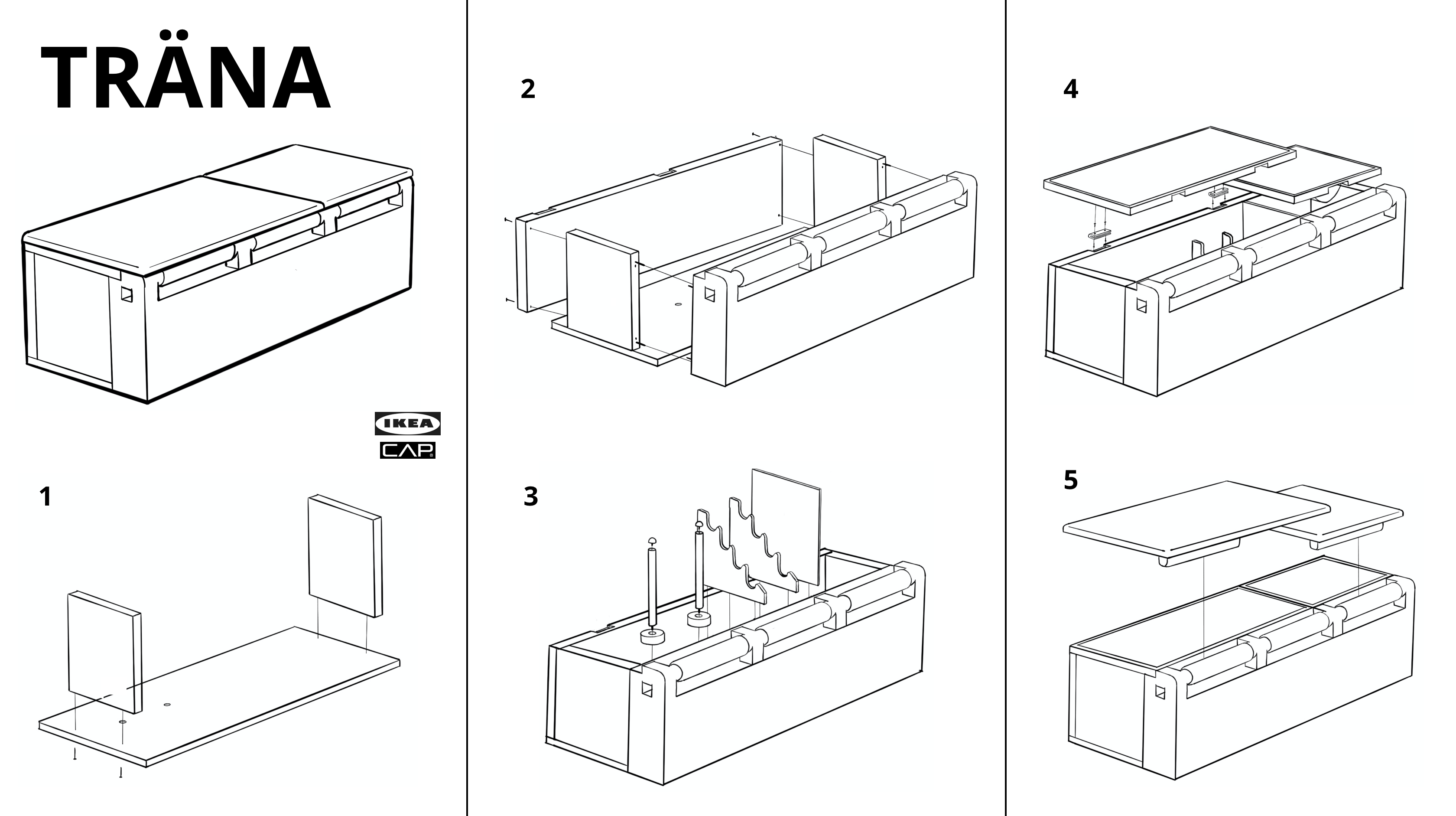 TRÄNA

IKEA

CAP

1

2

3

4

5