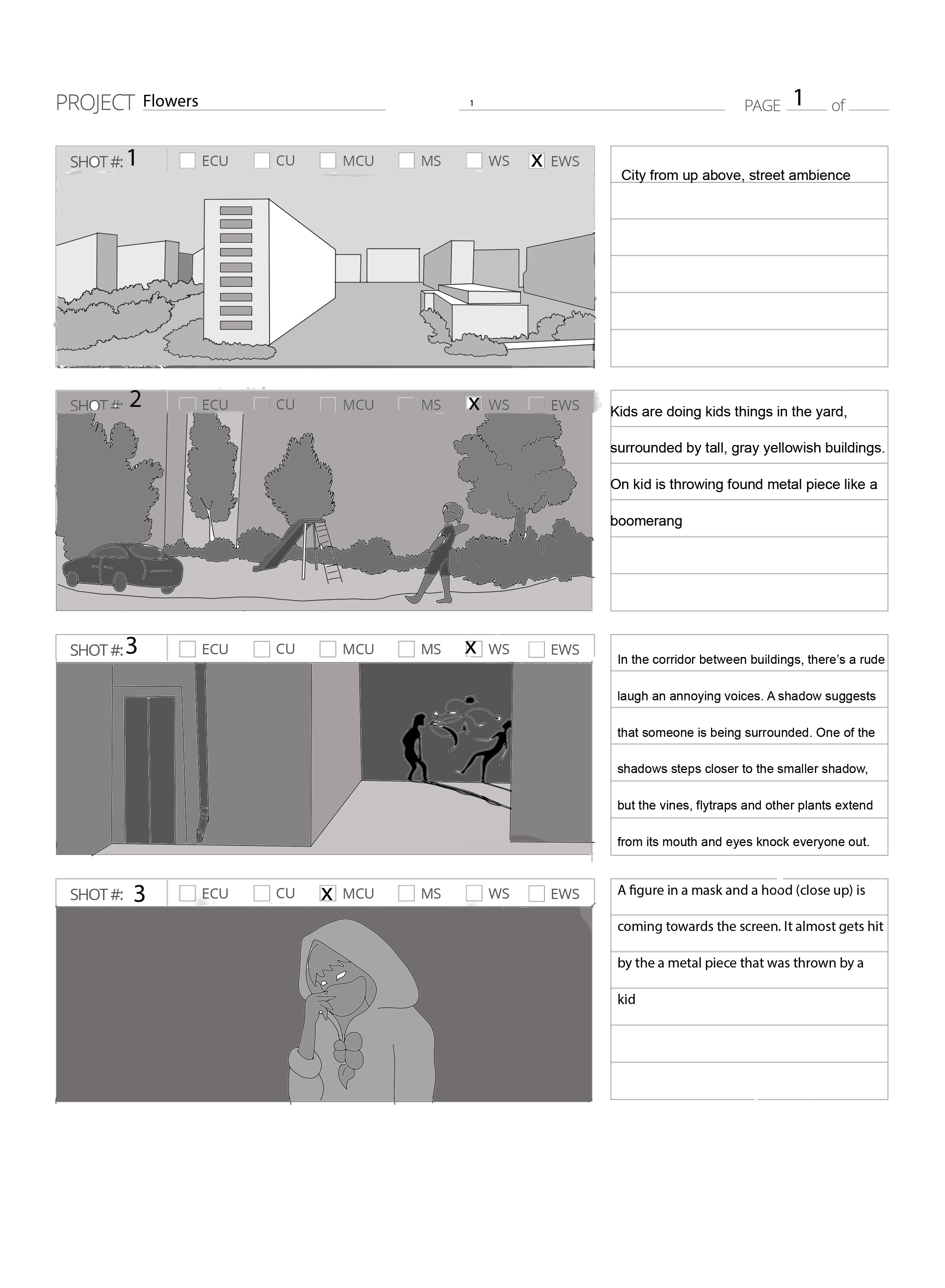 PROJECT Flowers 1 PAGE 1 of

SHOT #: 1 ECU CU MCU MS WS X EWS

City from up above, street ambience

SHOT #: 2 ECU CU MCU MS X WS EWS

Kids are doing kids things in the yard, surrounded by tall, gray yellowish buildings. On kid is throwing found metal piece like a boomerang

SHOT #: 3 ECU CU MCU MS X WS EWS

In the corridor between buildings, there's a rude laugh an annoying voices. A shadow suggests that someone is being surrounded. One of the shadows steps closer to the smaller shadow, but the vines, flytraps and other plants extend from its mouth and eyes knock everyone out.

SHOT #: 3 ECU CU X MCU MS WS EWS

A figure in a mask and a hood (close up) is coming towards the screen. It almost gets hit by the a metal piece that was thrown by a kid