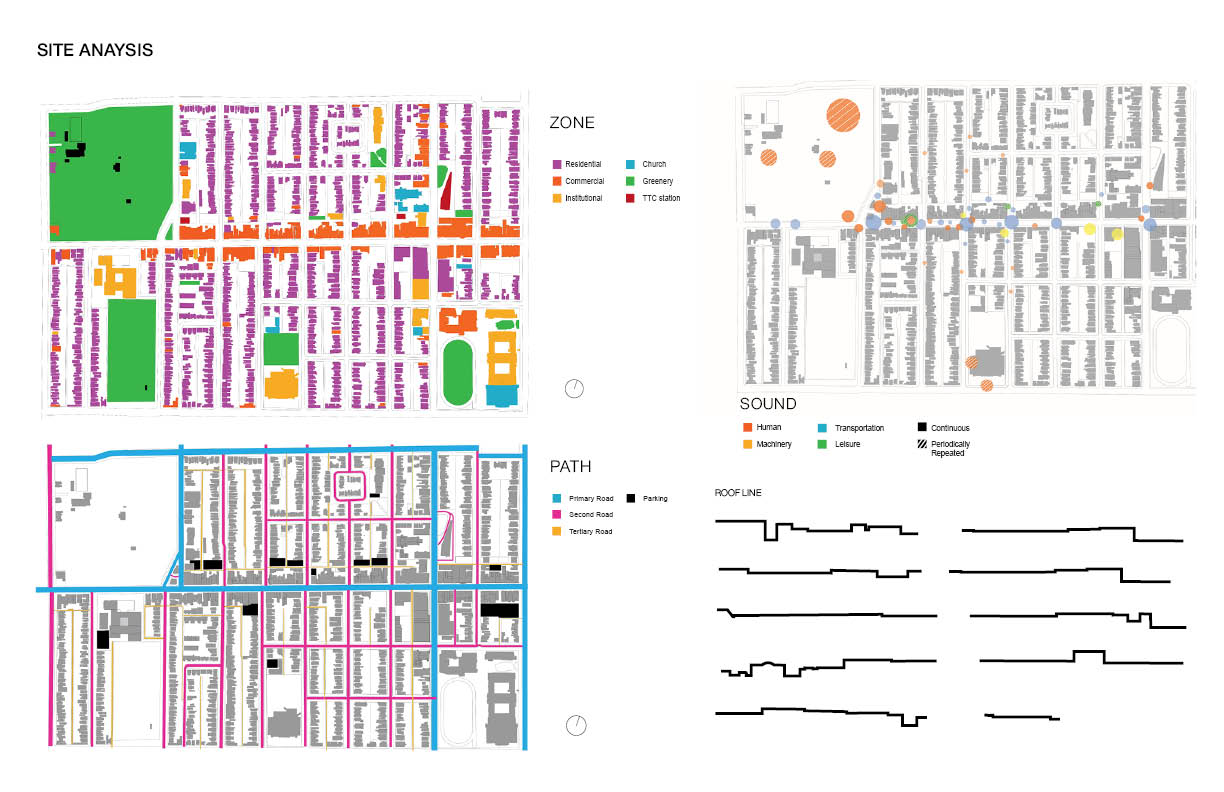 SITE ANAYSIS

ZONE

Residential
Commercial
Institutional
Church
Greenery
TTC station

SOUND

Human
Machinery
Transportation
Leisure
Continuous
Periodically Repeated

PATH

Primary Road
Second Road
Tertiary Road
Parking

ROOF LINE