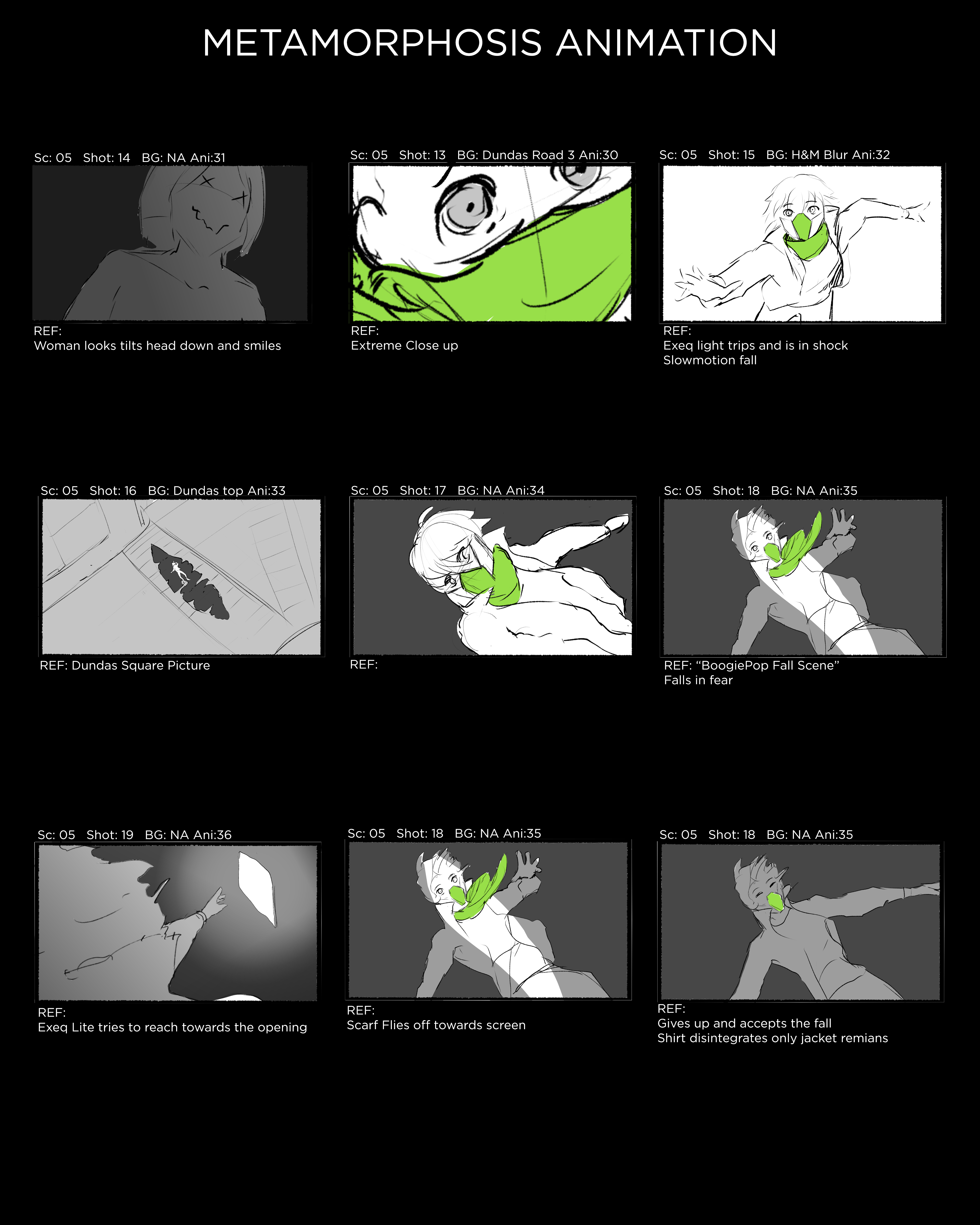 METAMORPHOSIS ANIMATION

Sc: 05 Shot: 14 BG: NA Ani:31

REF:
Woman looks tilts head down and smiles

Sc: 05 Shot: 13 BG: Dundas Road 3 Ani:30

REF:
Extreme Close up

Sc: 05 Shot: 15 BG: H&M Blur Ani:32

REF:
Exeq light trips and is in shock
Slowmotion fall

Sc: 05 Shot: 16 BG: Dundas top Ani:33

REF: Dundas Square Picture

Sc: 05 Shot: 17 BG: NA Ani:34

REF:

Sc: 05 Shot: 18 BG: NA Ani:35

REF: “BoogiePop Fall Scene”
Falls in fear

Sc: 05 Shot: 19 BG: NA Ani:36

REF:
Exeq Lite tries to reach towards the opening

Sc: 05 Shot: 18 BG: NA Ani:35

REF:
Scarf Flies off towards screen

Sc: 05 Shot: 18 BG: NA Ani:35

REF:
Gives up and accepts the fall
Shirt disintegrates only jacket remians