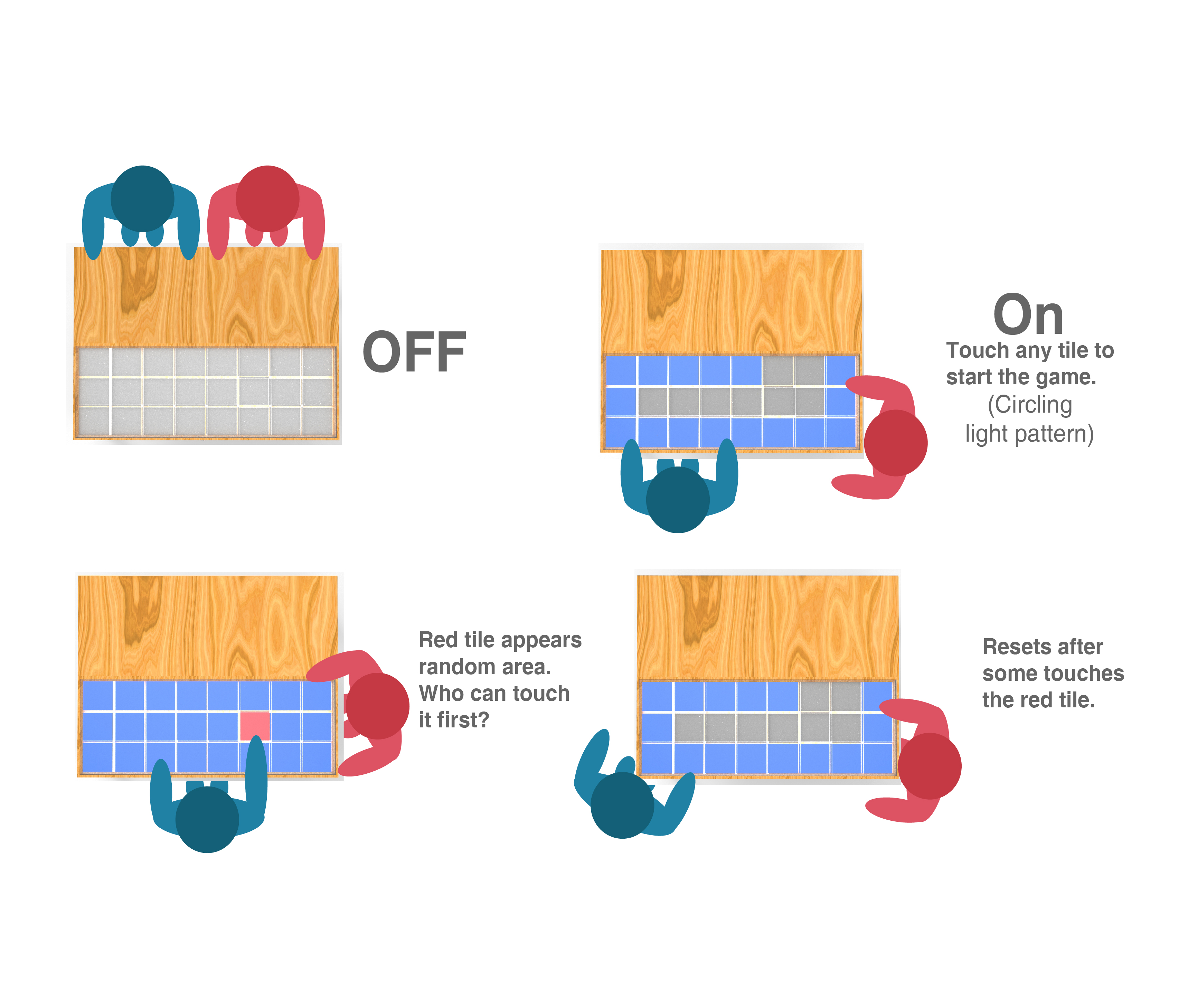 OFF

On
Touch any tile to start the game.
(Circling light pattern)

Red tile appears random area. Who can touch it first?

Resets after some touches the red tile.